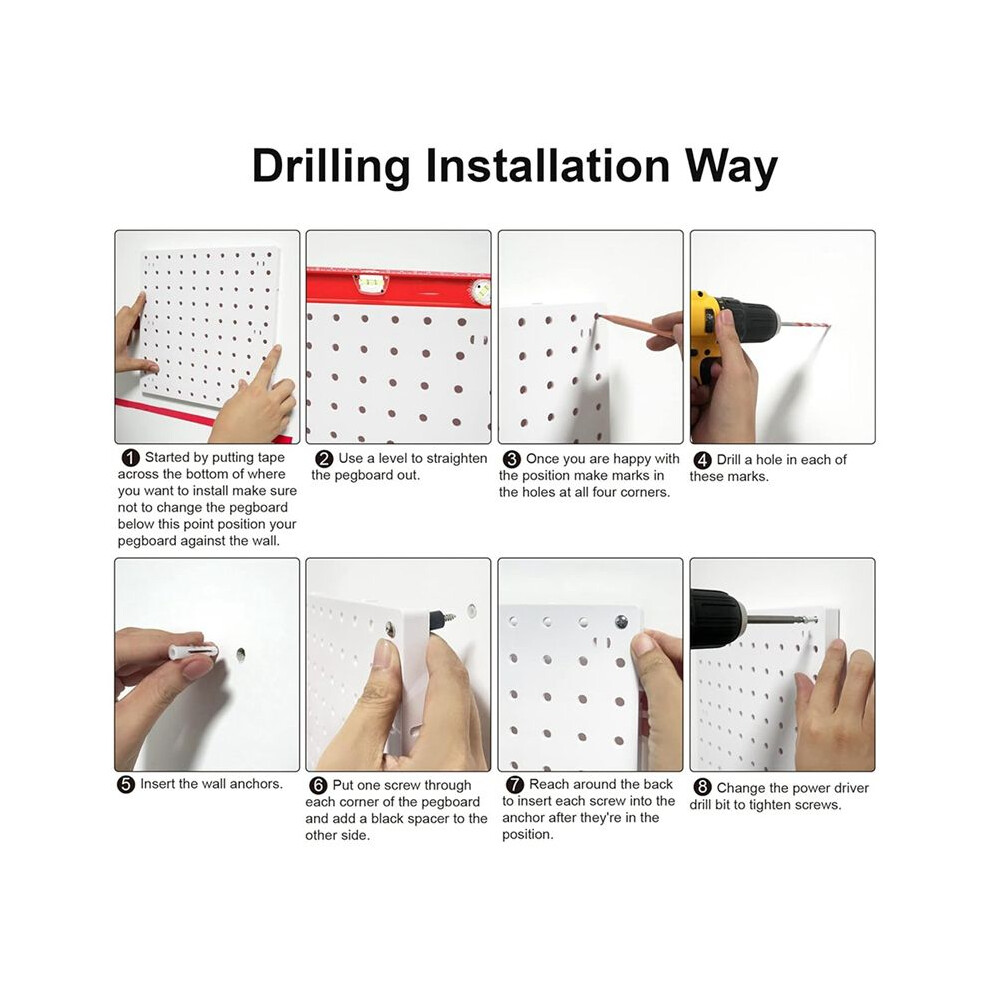 Drilling Installation Way

1 Started by putting tape across the bottom of where you want to install make sure not to change the pegboard below this point position your pegboard against the wall.

2 Use a level to straighten the pegboard out.

3 Once you are happy with the position make marks in the holes at all four corners.

4 Drill a hole in each of these marks.

5 Insert the wall anchors.

6 Put one screw through each corner of the pegboard and add a black spacer to the other side.

7 Reach around the back to insert each screw into the anchor after they're in the position.

8 Change the power driver drill bit to tighten screws.