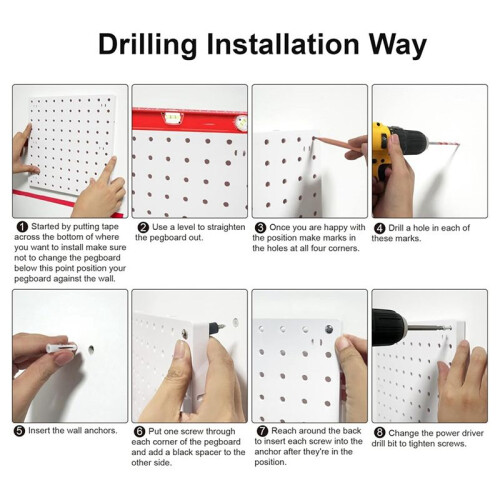 Drilling Installation Way

1 Started by putting tape across the bottom of where you want to install make sure not to change the pegboard below this point position your pegboard against the wall.

2 Use a level to straighten the pegboard out.

3 Once you are happy with the position make marks in the holes at all four corners.

4 Drill a hole in each of these marks.

5 Insert the wall anchors.

6 Put one screw through each corner of the pegboard and add a black spacer to the other side.

7 Reach around the back to insert each screw into the anchor after they're in the position.

8 Change the power driver drill bit to tighten screws.