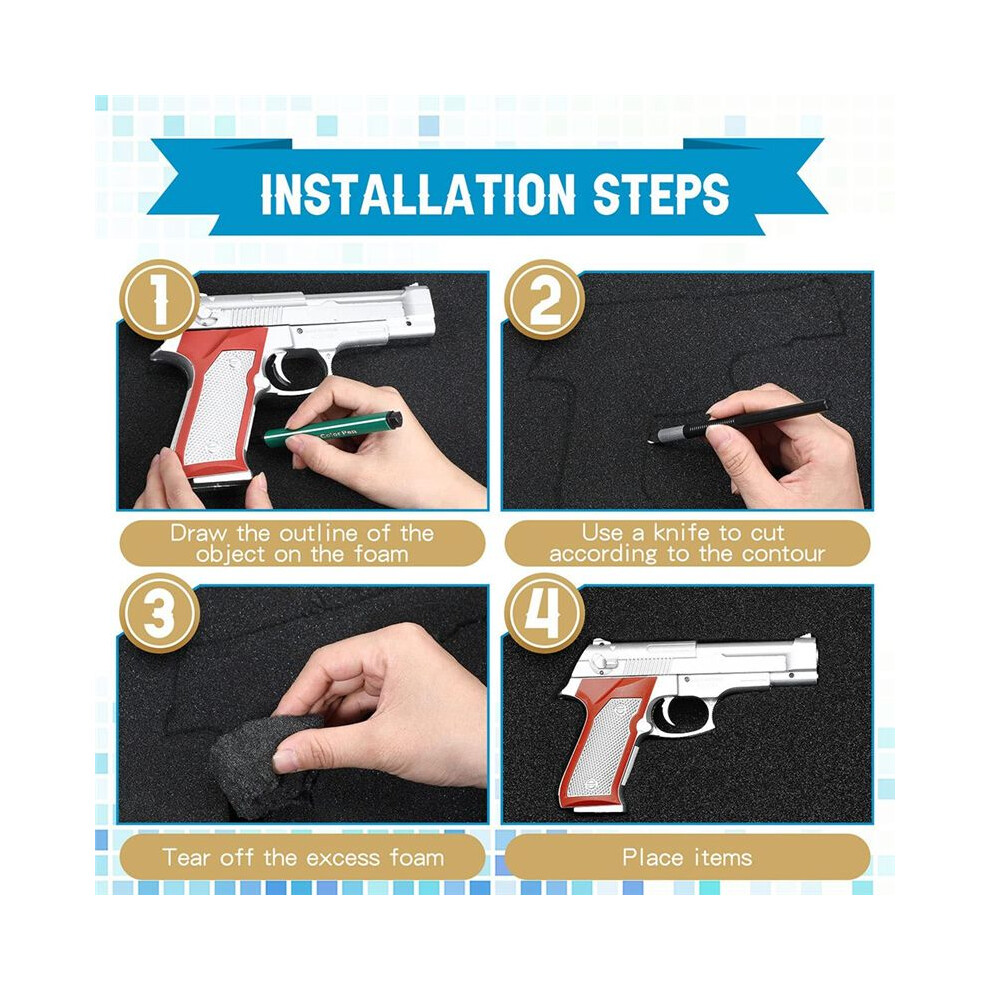 INSTALLATION STEPS

1

Color Pen

Draw the outline of the object on the foam

2

Use a knife to cut according to the contour

3

Tear off the excess foam

4

Place items