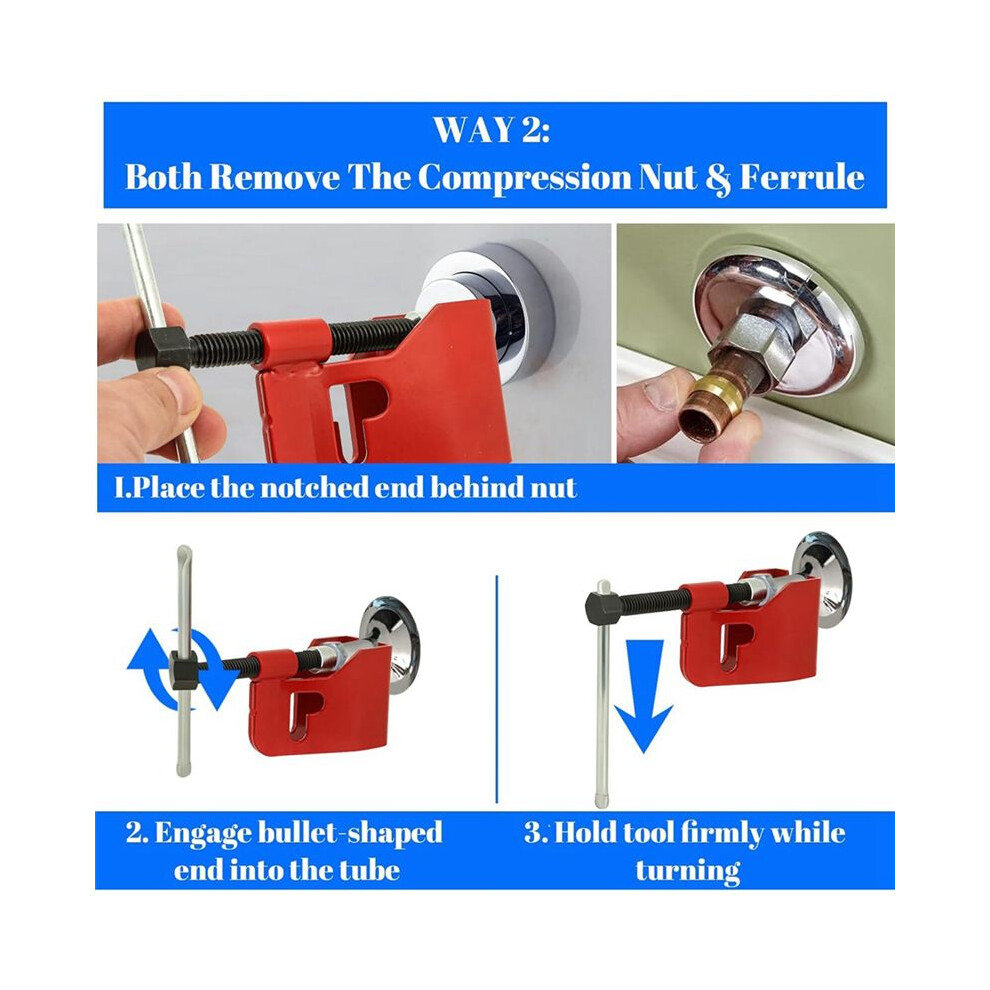 WAY 2:
Both Remove The Compression Nut & Ferrule

1.Place the notched end behind nut

2. Engage bullet-shaped end into the tube

3. Hold tool firmly while turning