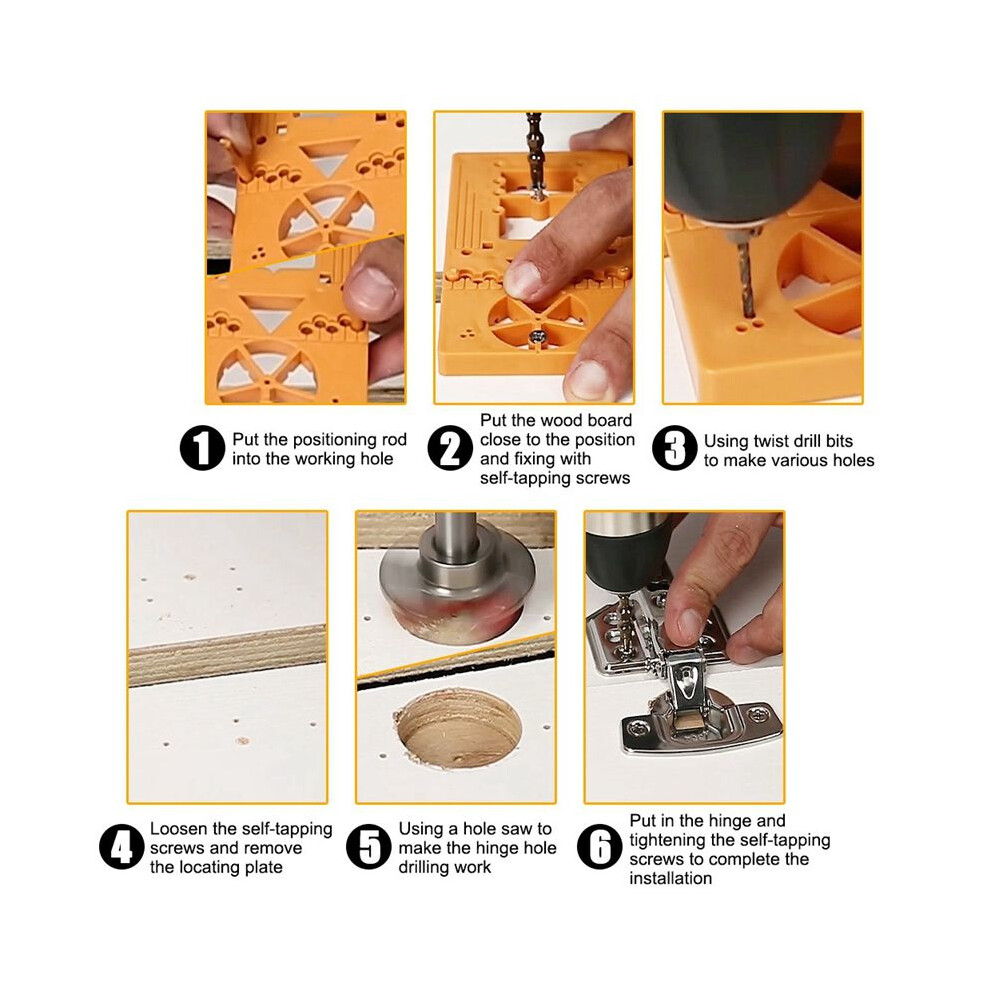 1 Put the positioning rod into the working hole

2 Put the wood board close to the position and fixing with self-tapping screws

3 Using twist drill bits to make various holes

4 Loosen the self-tapping screws and remove the locating plate

5 Using a hole saw to make the hinge hole drilling work

6 Put in the hinge and tightening the self-tapping screws to complete the installation