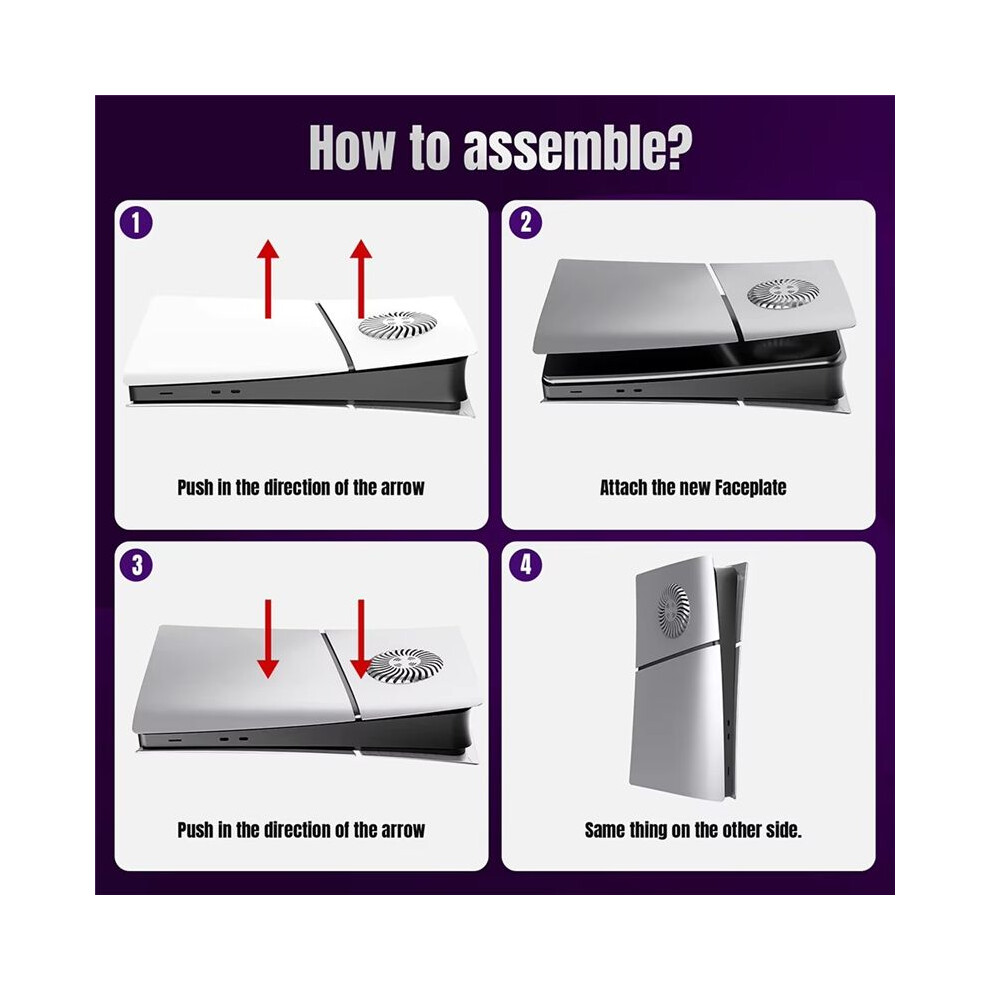 How to assemble?

1

Push in the direction of the arrow

2

Attach the new Faceplate

3

Push in the direction of the arrow

4

Same thing on the other side.