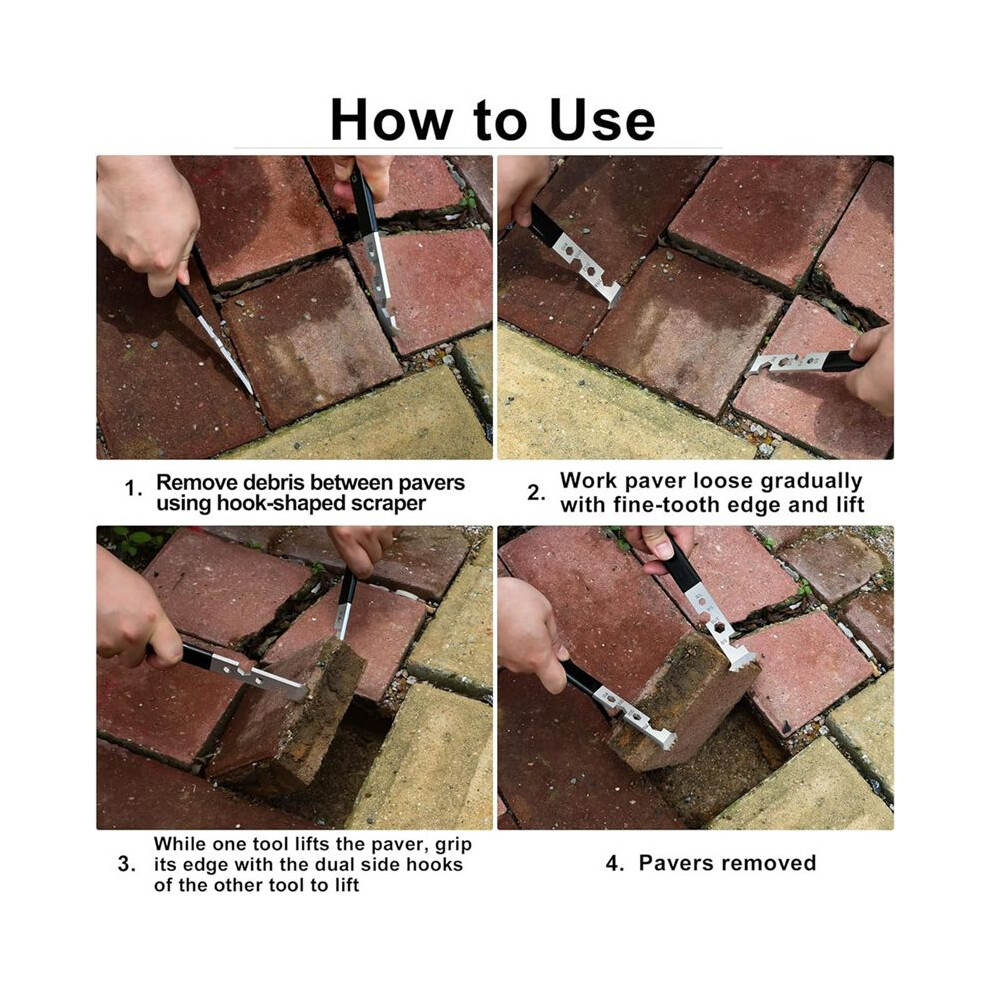 How to Use

1. Remove debris between pavers using hook-shaped scraper

2. Work paver loose gradually with fine-tooth edge and lift

3. While one tool lifts the paver, grip its edge with the dual side hooks of the other tool to lift

4. Pavers removed