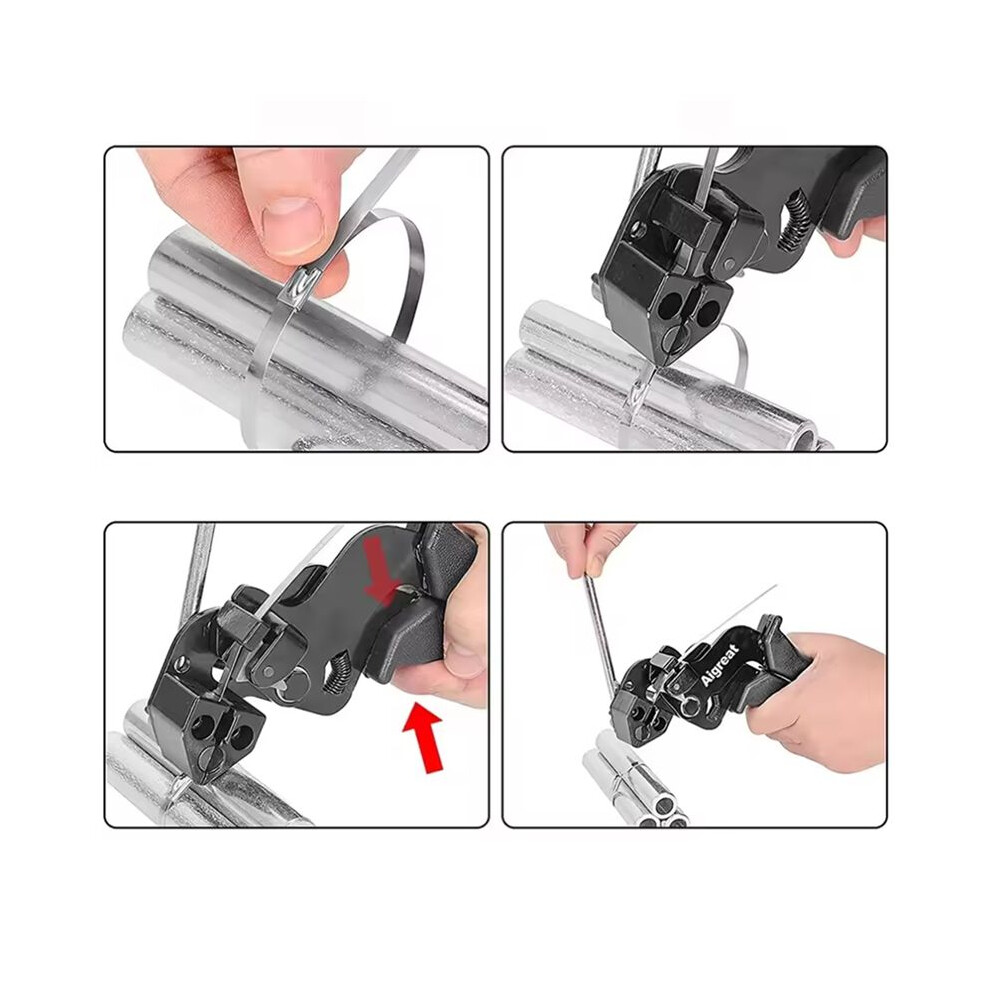 Aigreat