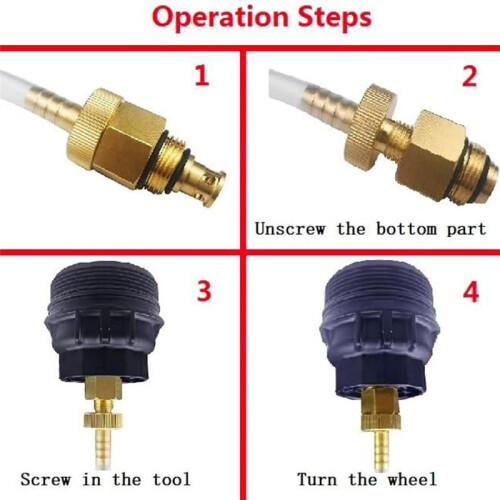 Operation Steps

1

2

Unscrew the bottom part

3

Screw in the tool

4

Turn the wheel