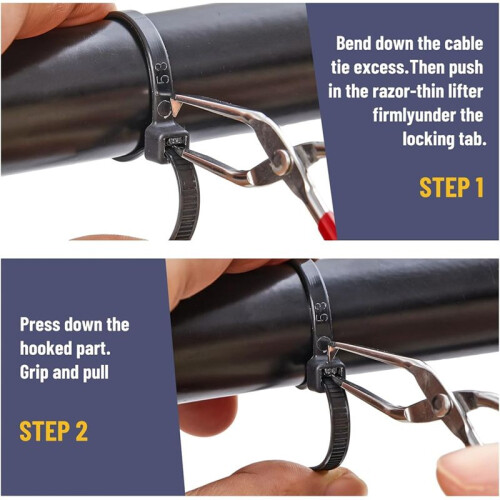 53

Bend down the cable tie excess.Then push in the razor-thin lifter firmlyunder the locking tab.

STEP 1

Press down the hooked part. Grip and pull

STEP 2

53