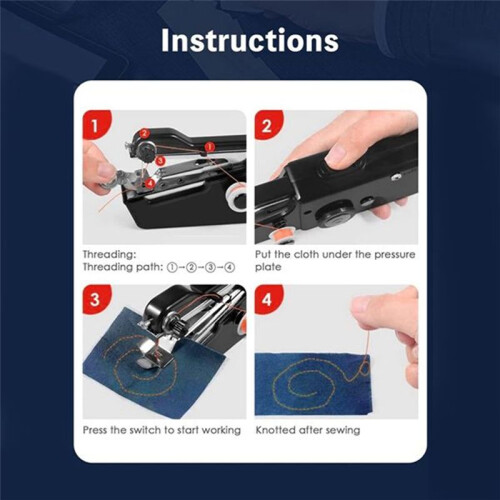 Instructions

1

2
1
3
4

Threading:
Threading path: ①→②→③→④

2

Put the cloth under the pressure plate

3

Press the switch to start working

4

Knotted after sewing