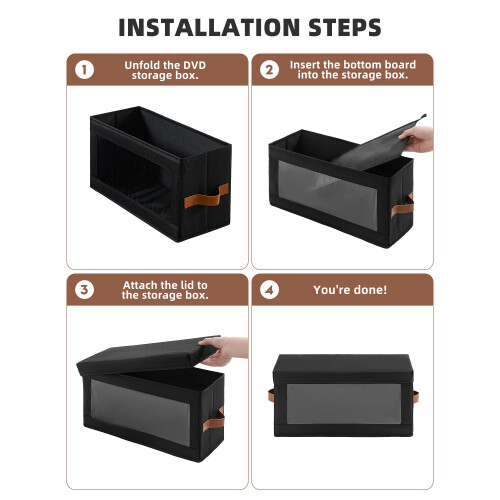 INSTALLATION STEPS

1 Unfold the DVD storage box.

2 Insert the bottom board into the storage box.

3 Attach the lid to the storage box.

4 You're done!