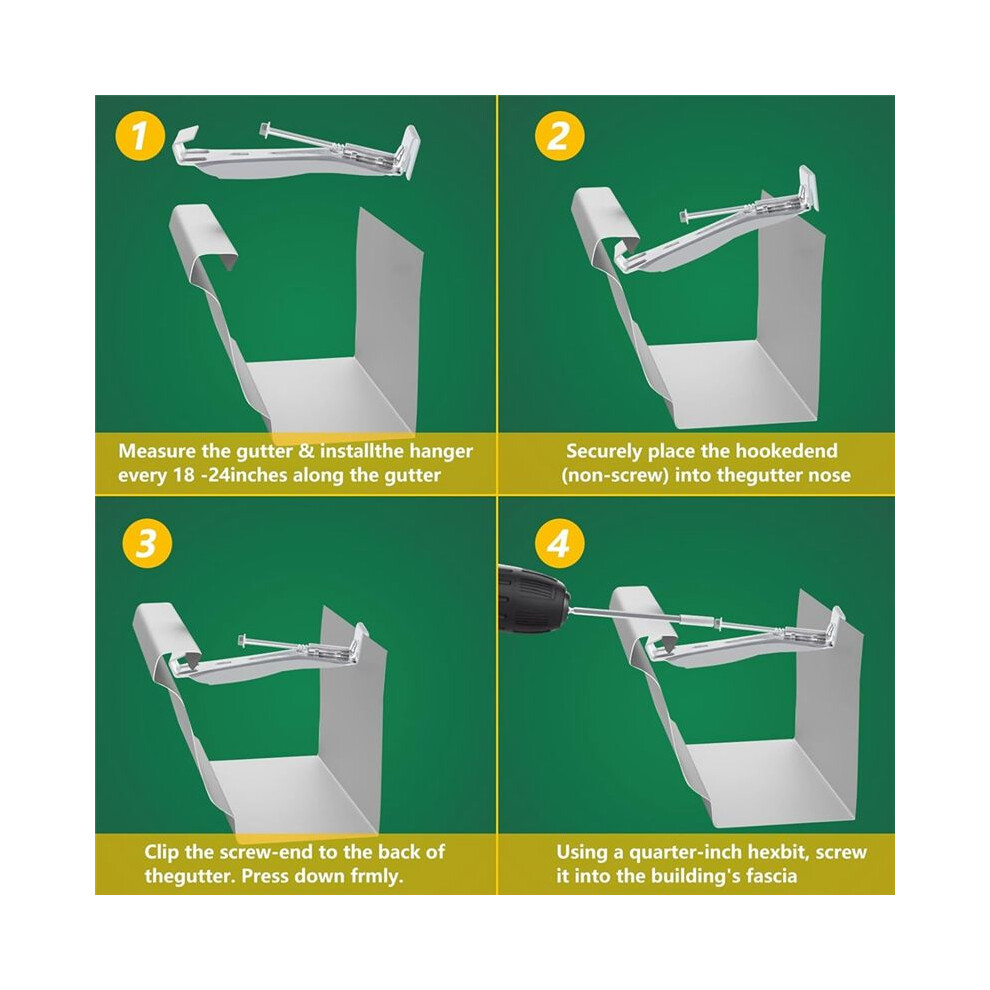 1

Measure the gutter & installthe hanger every 18 -24inches along the gutter

2

Securely place the hookedend (non-screw) into thegutter nose

3

Clip the screw-end to the back of thegutter. Press down frmly.

4

Using a quarter-inch hexbit, screw it into the building's fascia