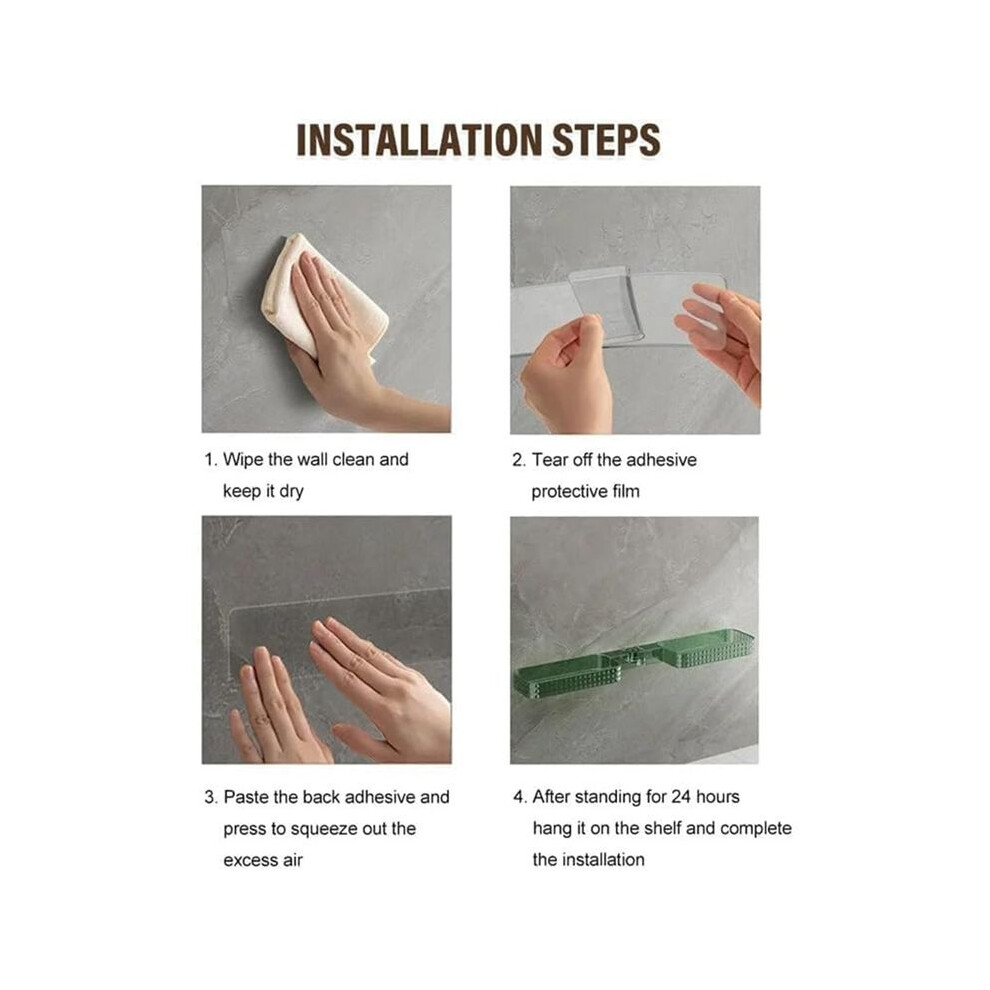 INSTALLATION STEPS

1. Wipe the wall clean and keep it dry

2. Tear off the adhesive protective film

3. Paste the back adhesive and press to squeeze out the excess air

4. After standing for 24 hours hang it on the shelf and complete the installation