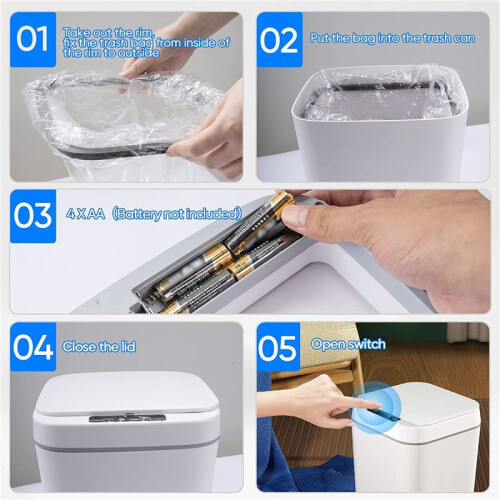 01 Take out the rim, fix the trash bag from inside of the rim to outside

02 Put the bag into the trash can

03 4 X AA (Battery not included)

04 Close the lid

05 Open switch