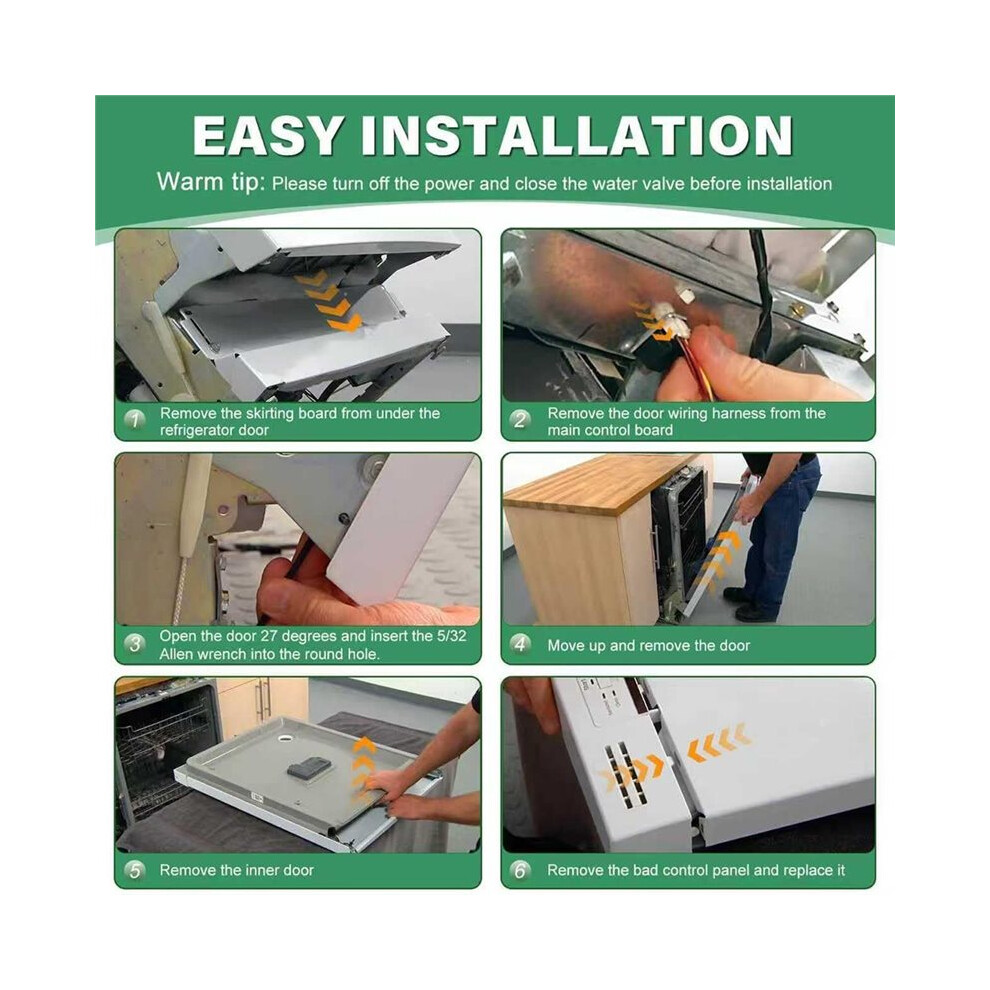 EASY INSTALLATION

Warm tip: Please turn off the power and close the water valve before installation

1 Remove the skirting board from under the refrigerator door

2 Remove the door wiring harness from the main control board

3 Open the door 27 degrees and insert the 5/32 Allen wrench into the round hole.

4 Move up and remove the door

5 Remove the inner door

6 Remove the bad control panel and replace it