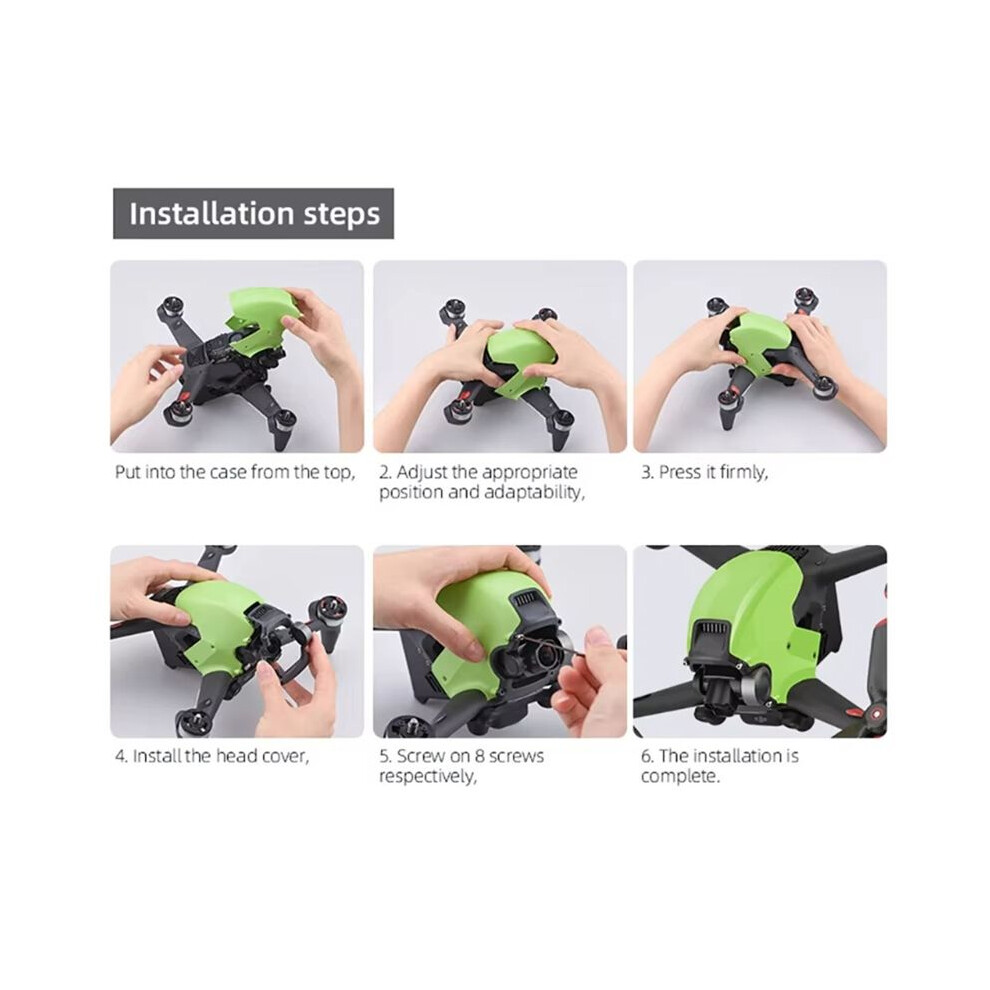 Installation steps

Put into the case from the top,

2. Adjust the appropriate position and adaptability,

3. Press it firmly,

4. Install the head cover,

5. Screw on 8 screws respectively,

6. The installation is complete.