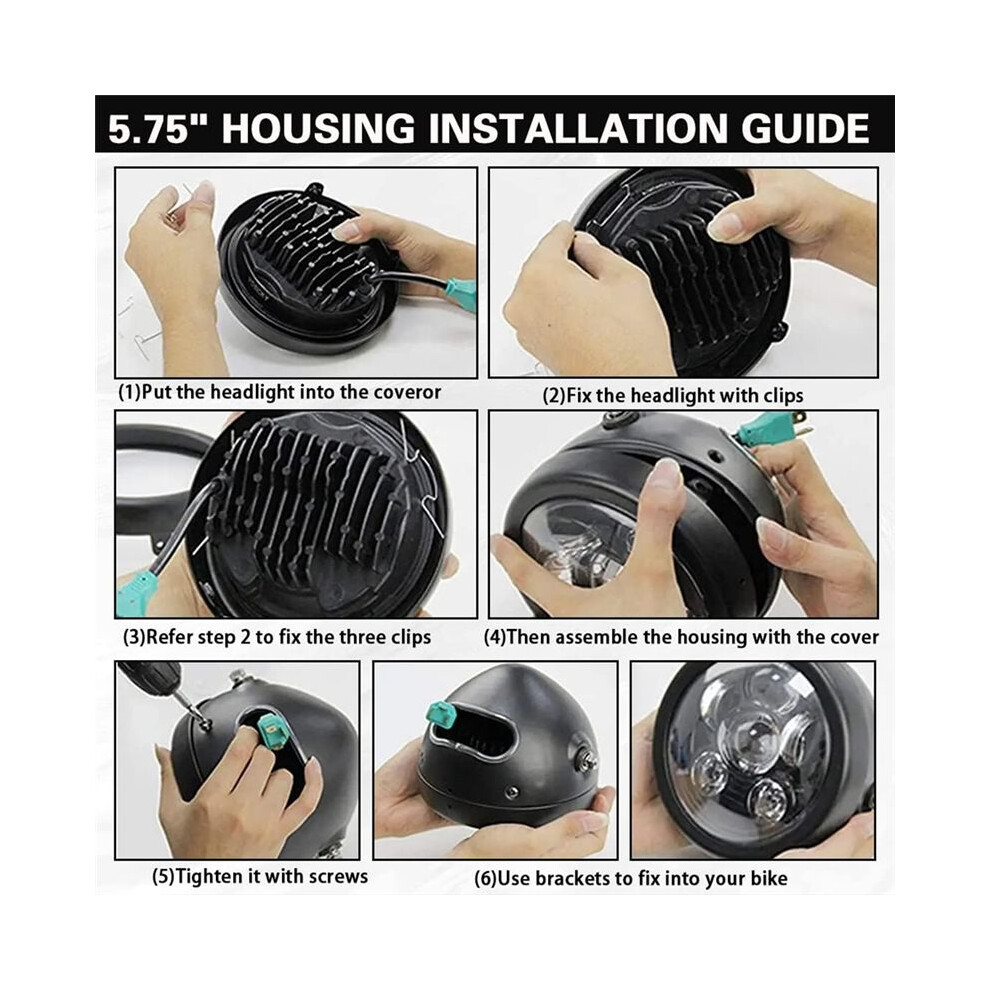 5.75" HOUSING INSTALLATION GUIDE

(1)Put the headlight into the coveror

(2)Fix the headlight with clips

(3)Refer step 2 to fix the three clips

(4)Then assemble the housing with the cover

(5)Tighten it with screws

(6)Use brackets to fix into your bike