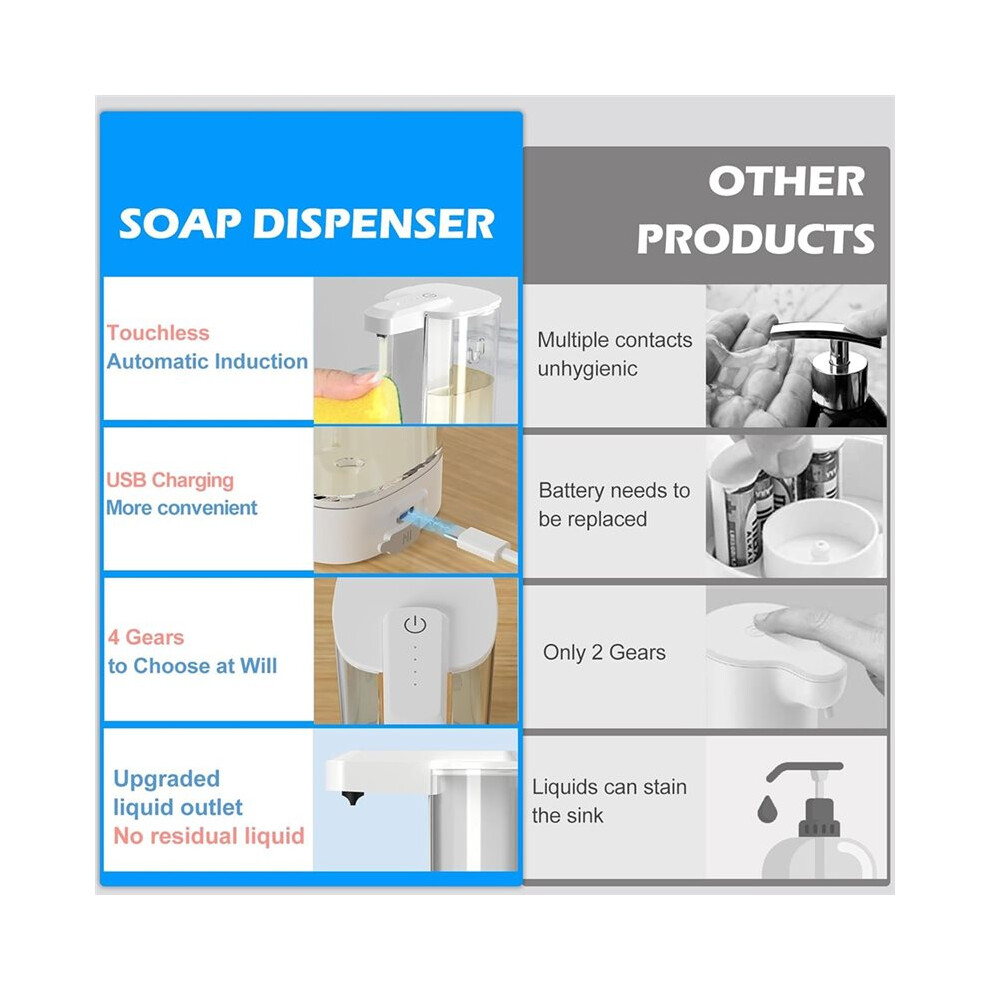 SOAP DISPENSER

Touchless
Automatic Induction

USB Charging
More convenient

4 Gears
to Choose at Will

Upgraded
liquid outlet
No residual liquid

OTHER PRODUCTS

Multiple contacts unhygienic

Battery needs to be replaced

Only 2 Gears

Liquids can stain the sink