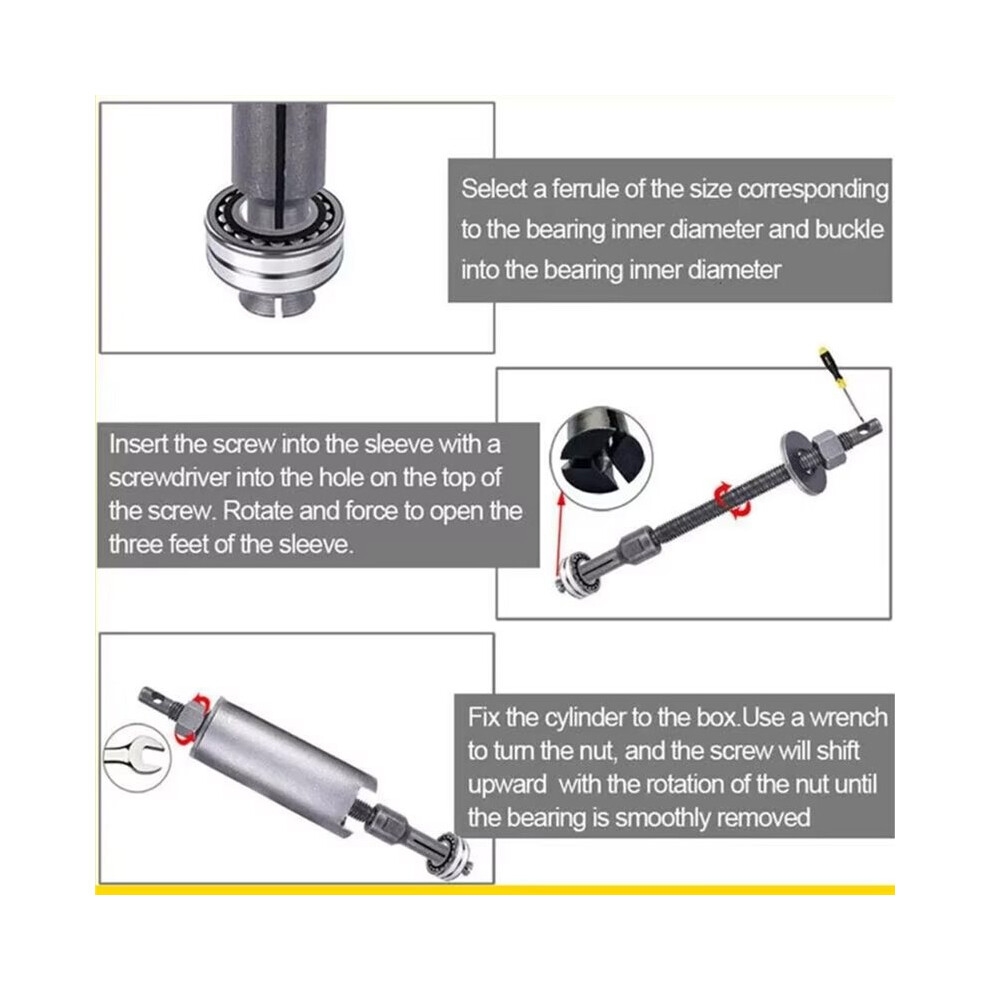 Select a ferrule of the size corresponding to the bearing inner diameter and buckle into the bearing inner diameter

Insert the screw into the sleeve with a screwdriver into the hole on the top of the screw. Rotate and force to open the three feet of the sleeve.

Fix the cylinder to the box.Use a wrench to turn the nut, and the screw will shift upward with the rotation of the nut until the bearing is smoothly removed