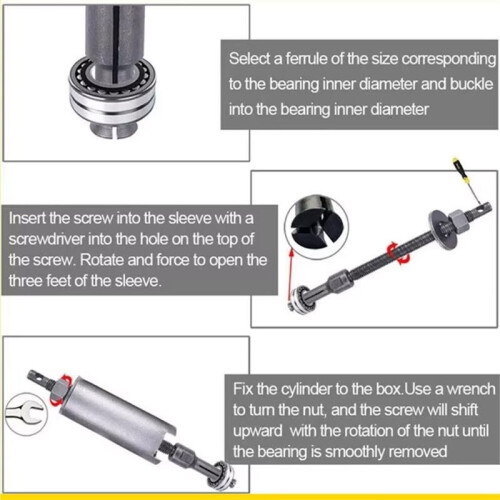 Select a ferrule of the size corresponding to the bearing inner diameter and buckle into the bearing inner diameter

Insert the screw into the sleeve with a screwdriver into the hole on the top of the screw. Rotate and force to open the three feet of the sleeve.

Fix the cylinder to the box.Use a wrench to turn the nut, and the screw will shift upward with the rotation of the nut until the bearing is smoothly removed