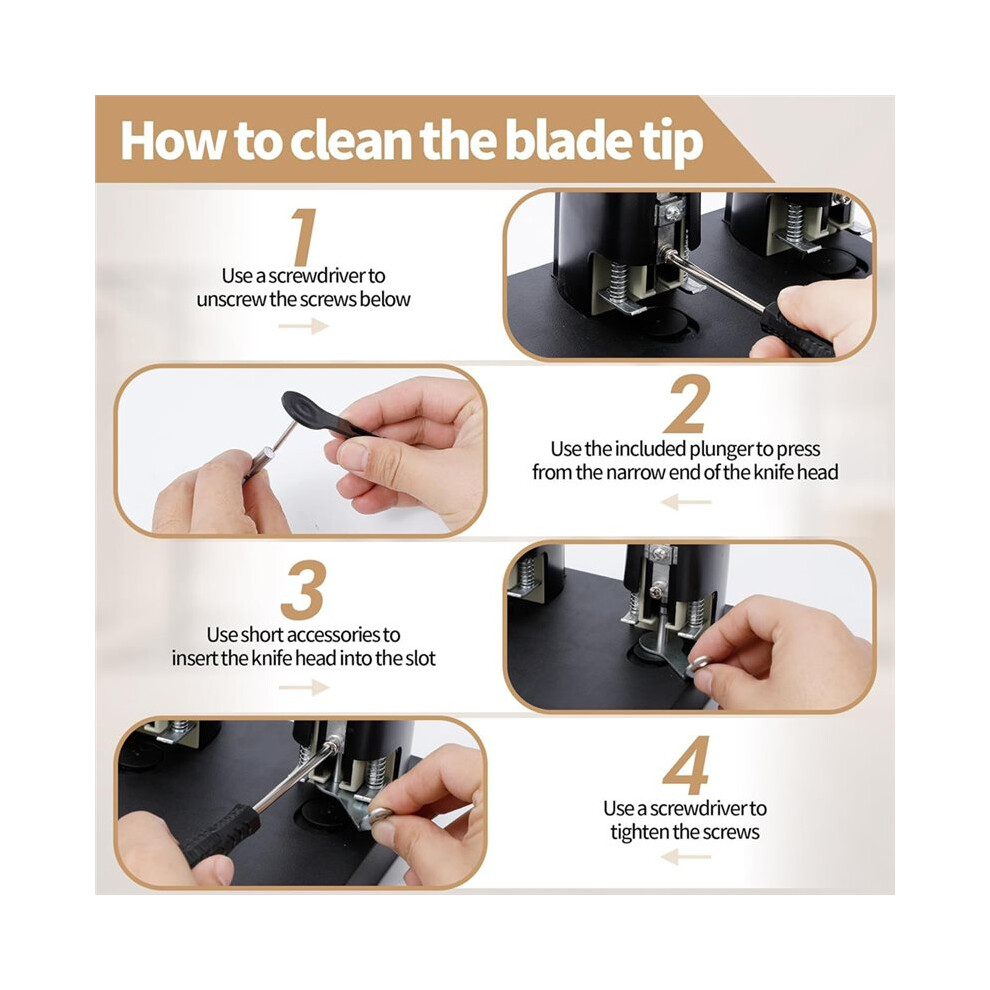 How to clean the blade tip

1
Use a screwdriver to unscrew the screws below

2
Use the included plunger to press from the narrow end of the knife head

3
Use short accessories to insert the knife head into the slot

4
Use a screwdriver to tighten the screws