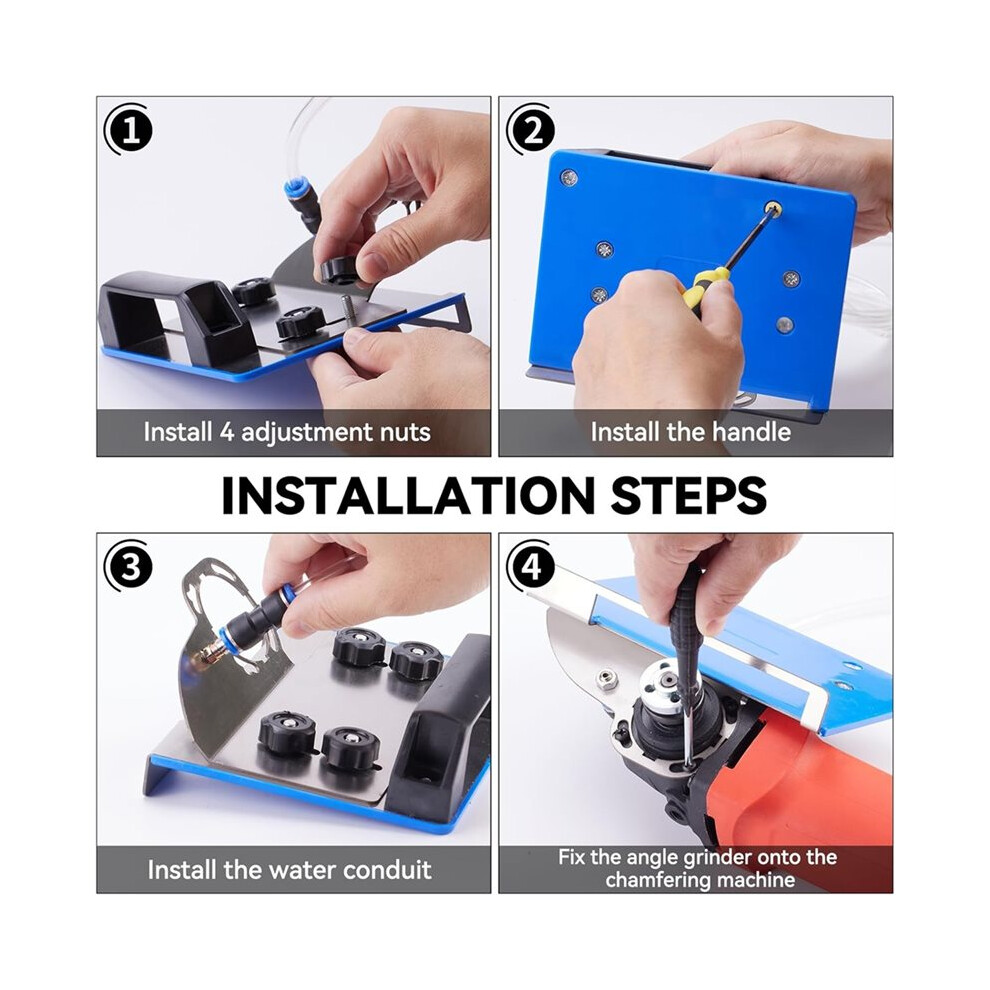 1

Install 4 adjustment nuts

2

Install the handle

INSTALLATION STEPS

3

Install the water conduit

4

Fix the angle grinder onto the chamfering machine