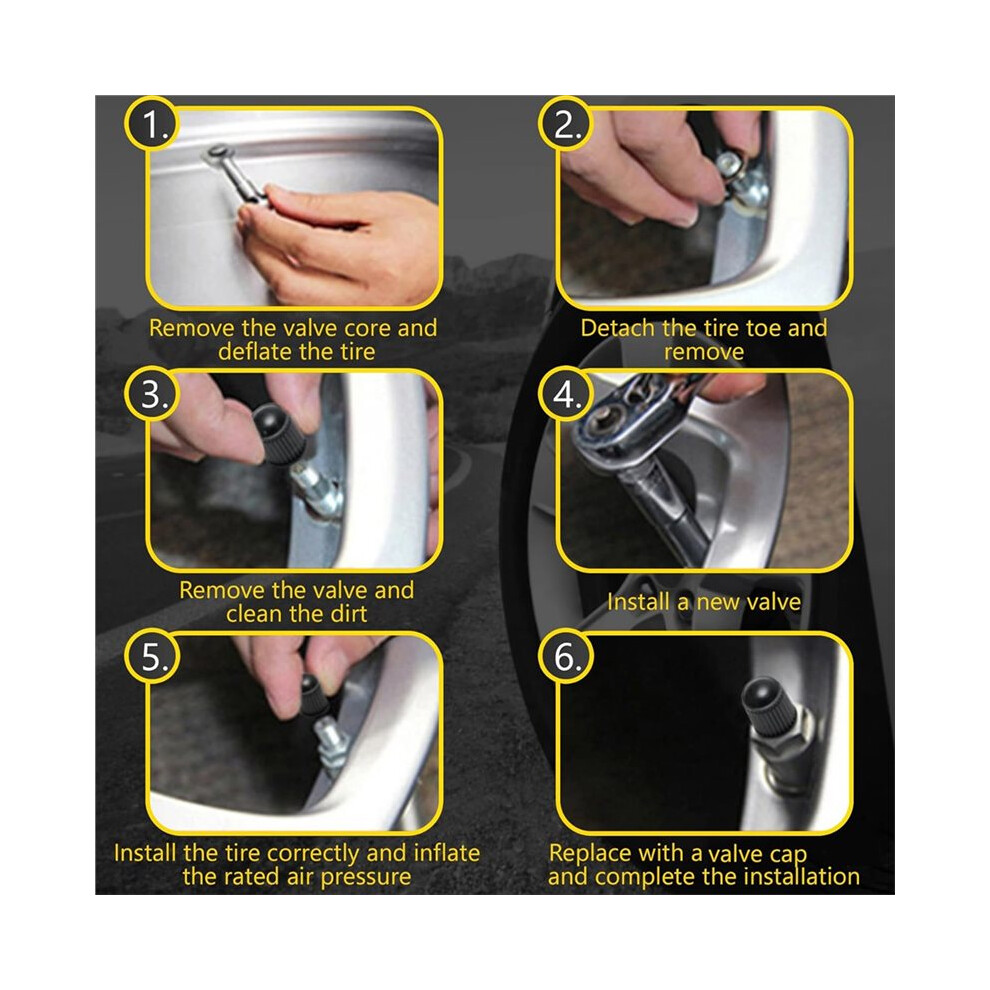 1.

Remove the valve core and deflate the tire

2.

Detach the tire toe and remove

3.

Remove the valve and clean the dirt

4.

Install a new valve

5.

Install the tire correctly and inflate the rated air pressure

6.

Replace with a valve cap and complete the installation