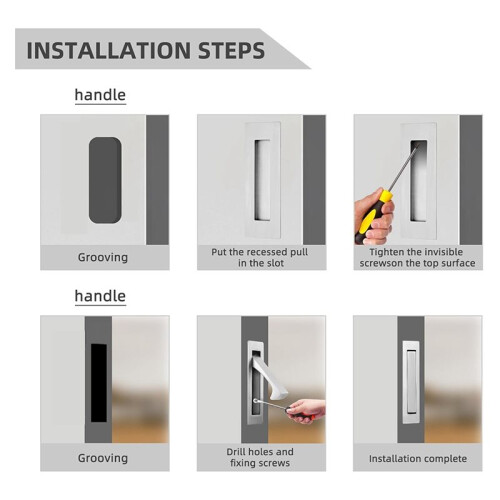 INSTALLATION STEPS

handle

Grooving

Put the recessed pull in the slot

Tighten the invisible screwson the top surface

handle

Grooving

Drill holes and fixing screws

Installation complete