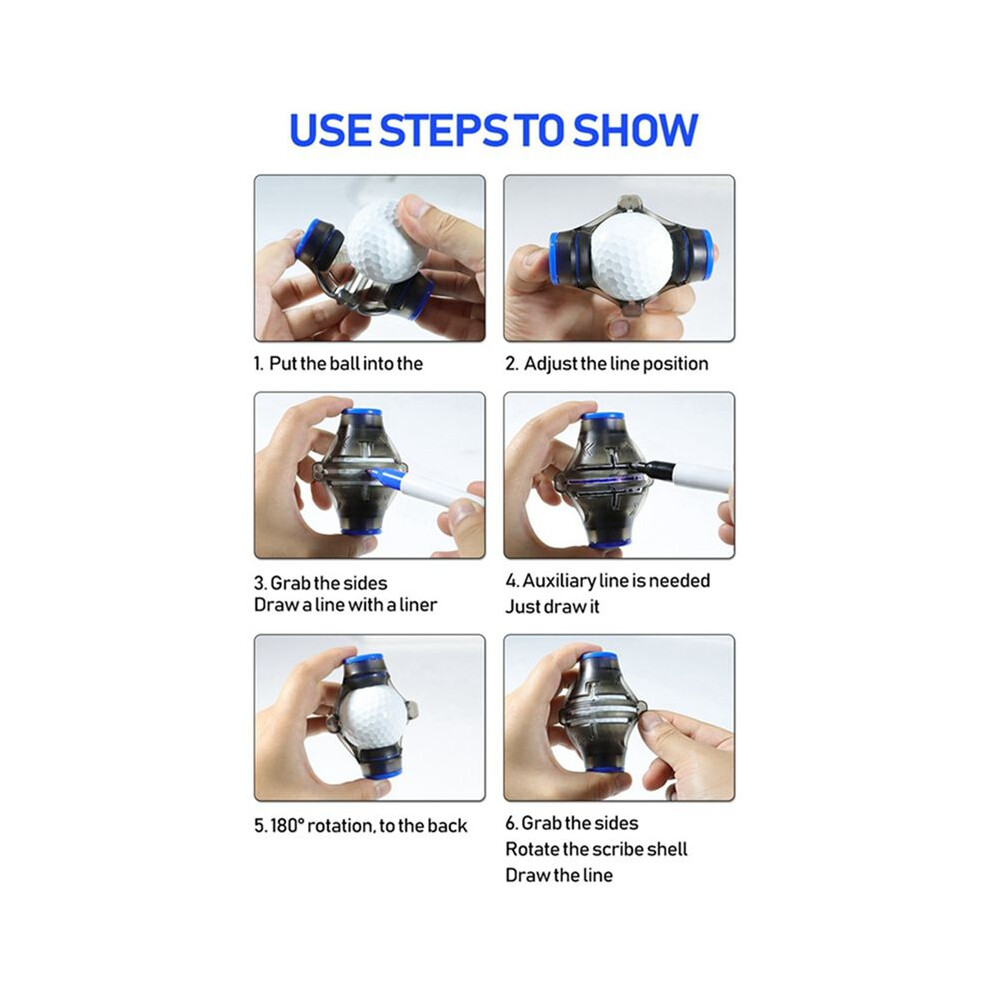 USE STEPS TO SHOW

1. Put the ball into the

2. Adjust the line position

3. Grab the sides
Draw a line with a liner

4. Auxiliary line is needed
Just draw it

5. 180° rotation, to the back

6. Grab the sides
Rotate the scribe shell
Draw the line