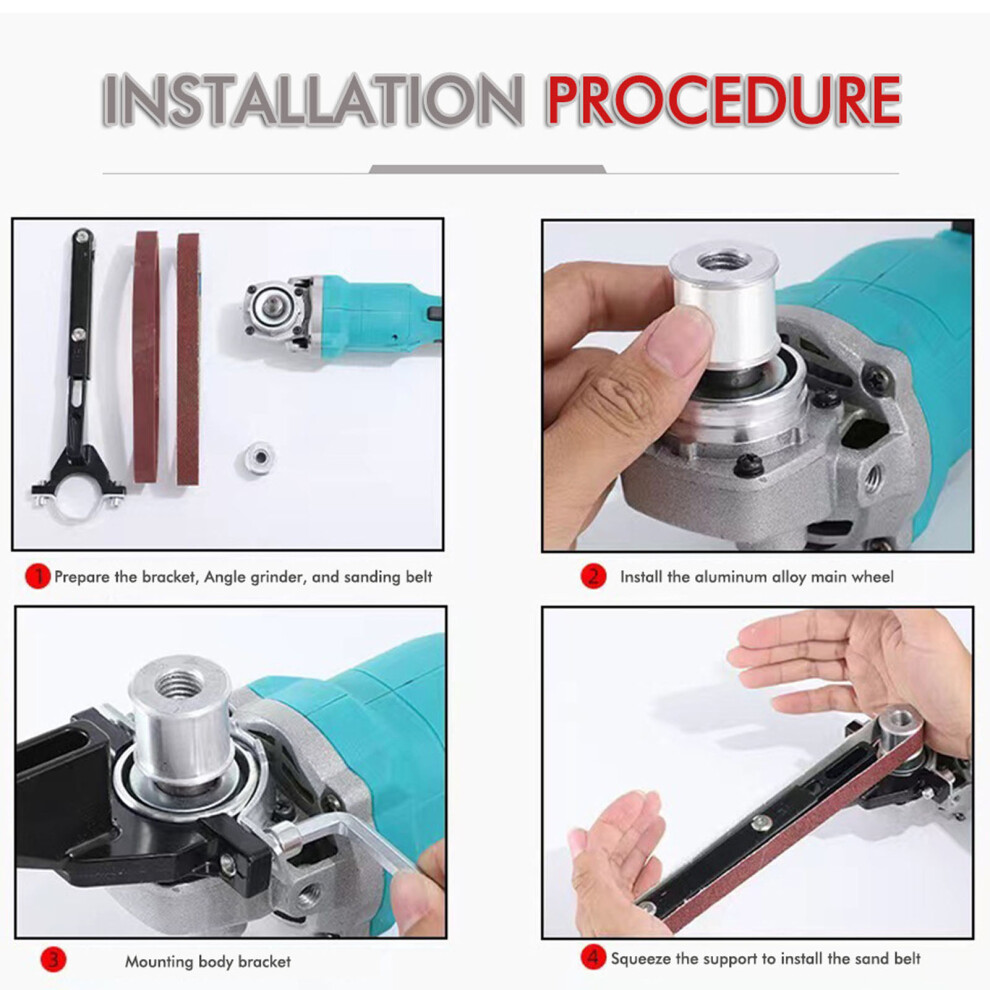 INSTALLATION PROCEDURE

1 Prepare the bracket, Angle grinder, and sanding belt

2 Install the aluminum alloy main wheel

3 Mounting body bracket

4 Squeeze the support to install the sand belt