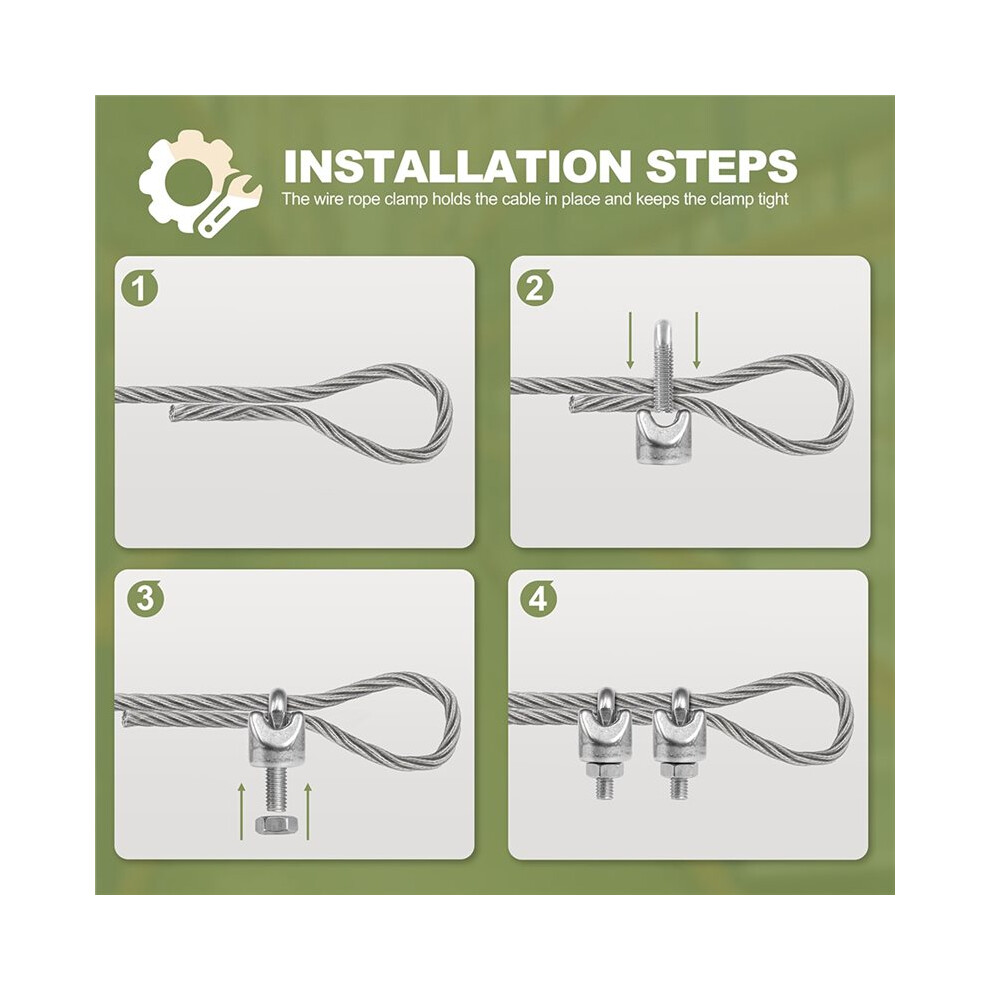 INSTALLATION STEPS
The wire rope clamp holds the cable in place and keeps the clamp tight

1

2

3

4