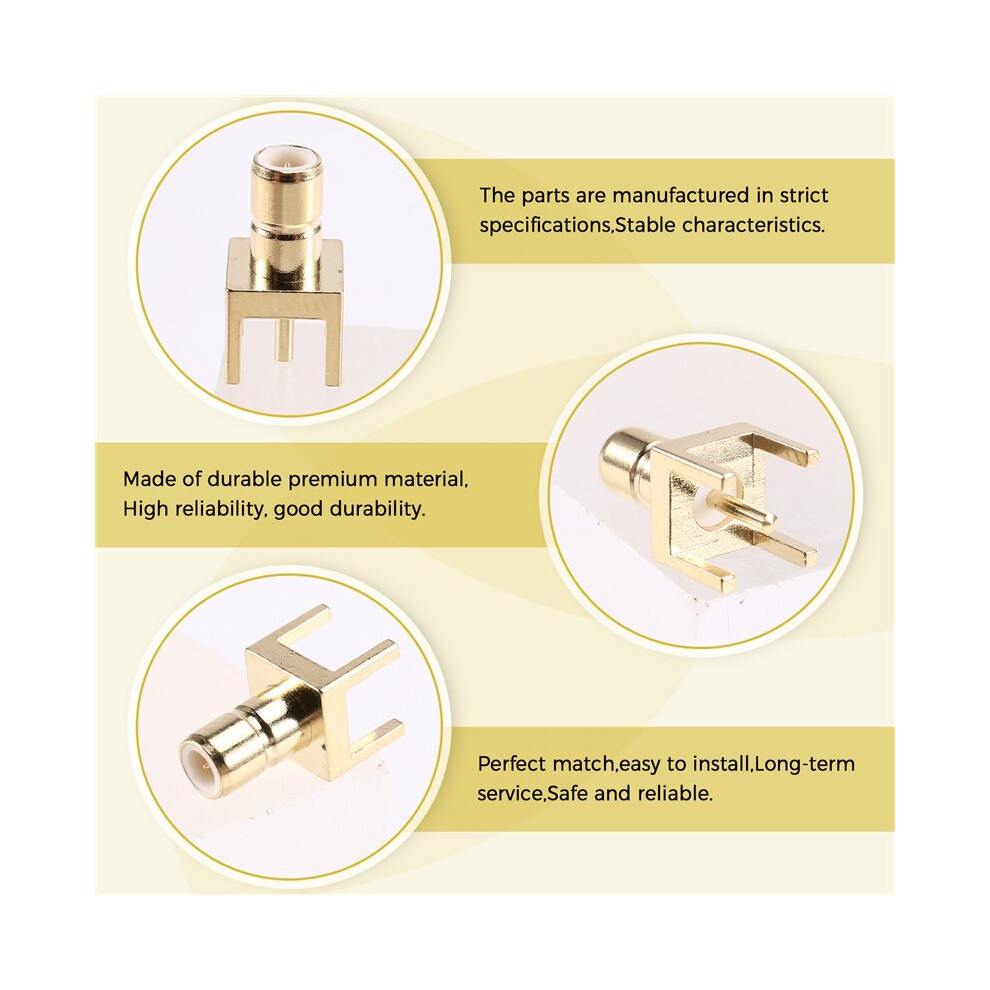 The parts are manufactured in strict specifications,Stable characteristics.

Made of durable premium material, High reliability, good durability.

Perfect match,easy to install,Long-term service,Safe and reliable.