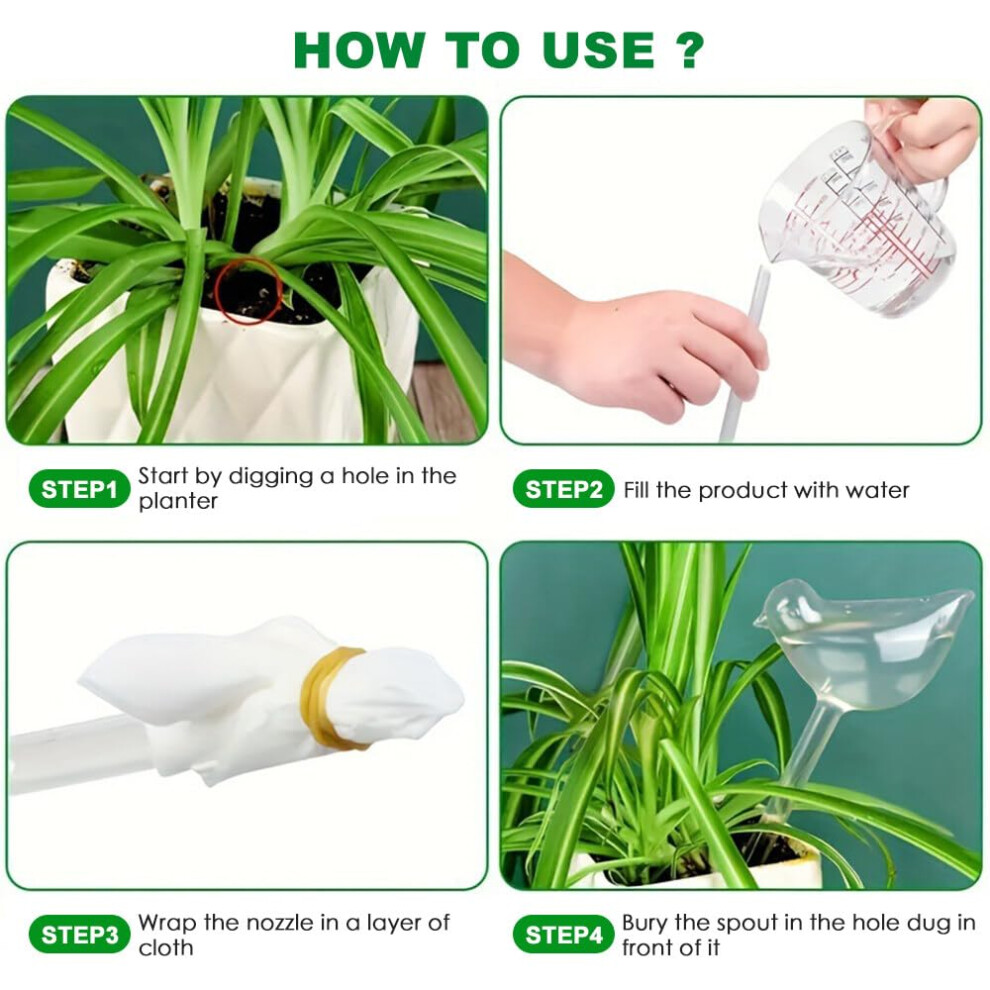 HOW TO USE ?

STEP1 Start by digging a hole in the planter

STEP2 Fill the product with water

STEP3 Wrap the nozzle in a layer of cloth

STEP4 Bury the spout in the hole dug in front of it