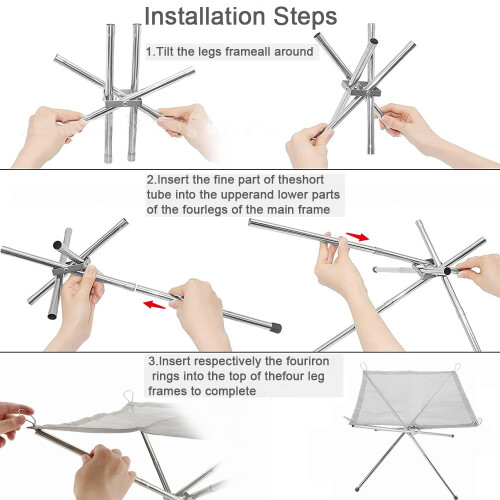 Installation Steps

1.Tilt the legs frameall around

2.Insert the fine part of theshort tube into the upperand lower parts of the fourlegs of the main frame

3.Insert respectively the fouriron rings into the top of thefour leg frames to complete