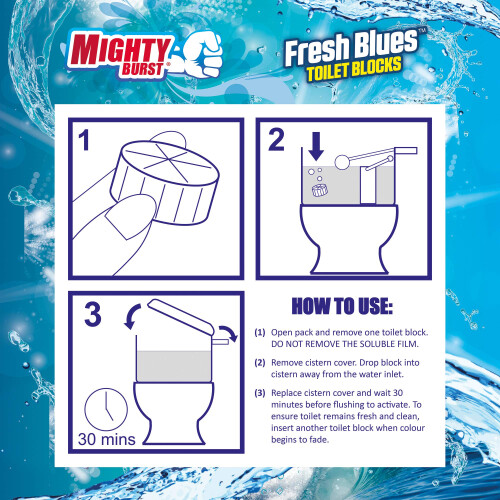 MIGHTY BURST®

Fresh Blues™ TOILET BLOCKS

1

2

3

30 mins

HOW TO USE:

(1) Open pack and remove one toilet block. DO NOT REMOVE THE SOLUBLE FILM.

(2) Remove cistern cover. Drop block into cistern away from the water inlet.

(3) Replace cistern cover and wait 30 minutes before flushing to activate. To ensure toilet remains fresh and clean, insert another toilet block when colour begins to fade.