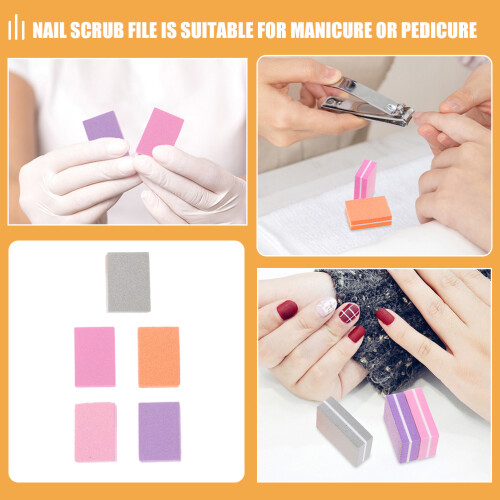 NAIL SCRUB FILE IS SUITABLE FOR MANICURE OR PEDICURE