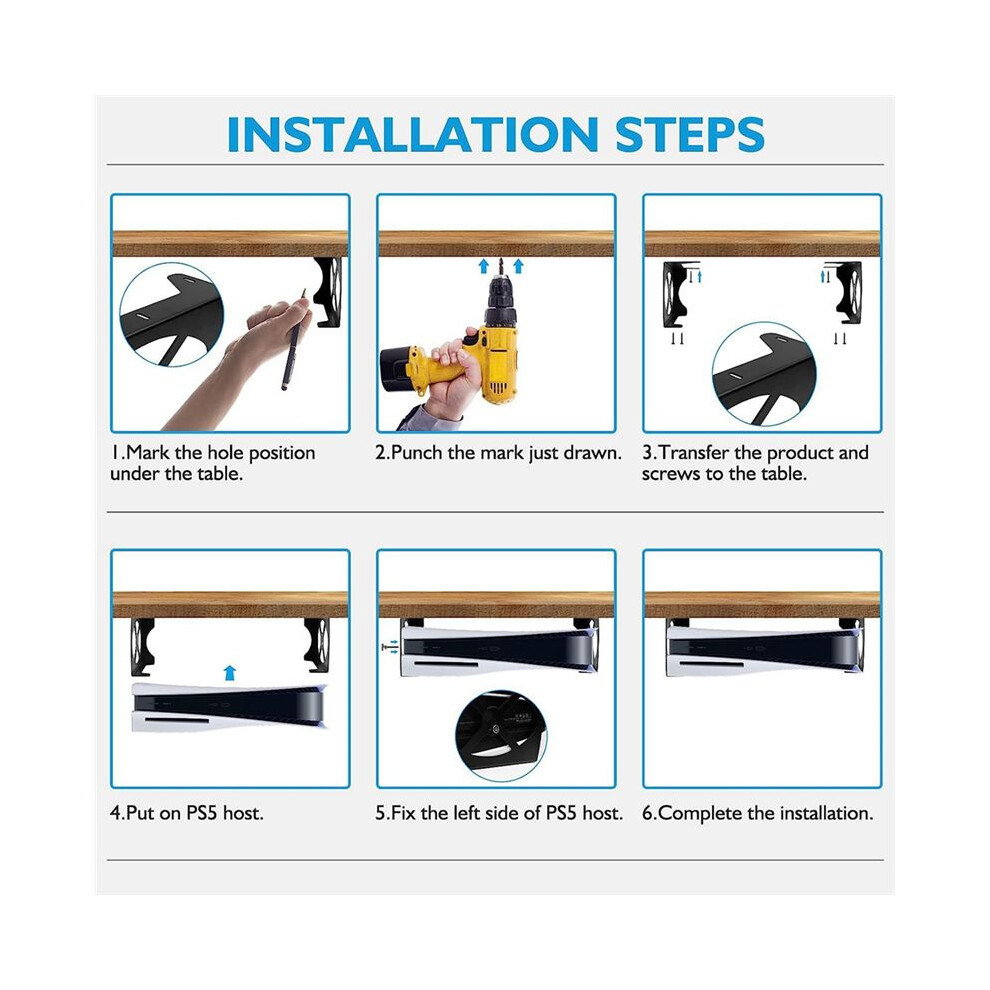 INSTALLATION STEPS

1.Mark the hole position under the table.

2.Punch the mark just drawn.

3.Transfer the product and screws to the table.

4.Put on PS5 host.

5.Fix the left side of PS5 host.

6.Complete the installation.