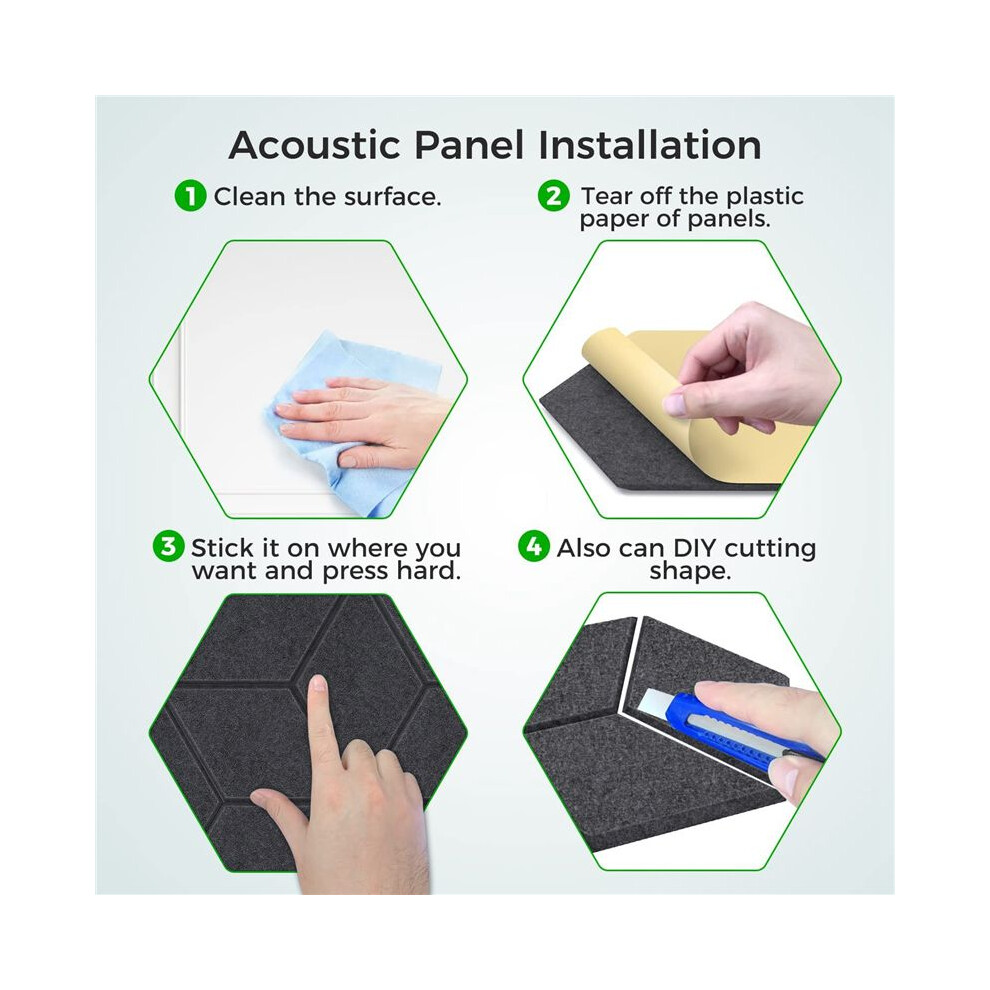 Acoustic Panel Installation

1 Clean the surface.

2 Tear off the plastic paper of panels.

3 Stick it on where you want and press hard.

4 Also can DIY cutting shape.