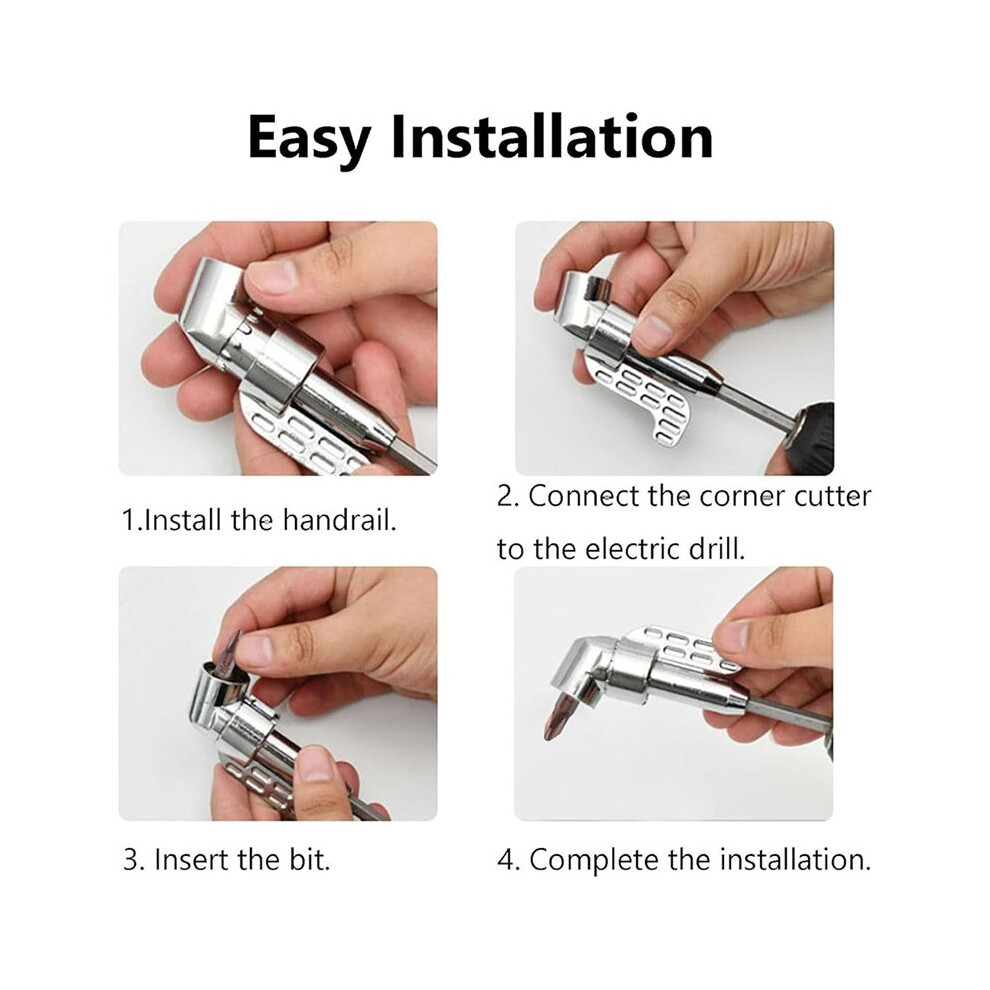 Easy Installation

1.Install the handrail.

2. Connect the corner cutter to the electric drill.

3. Insert the bit.

4. Complete the installation.