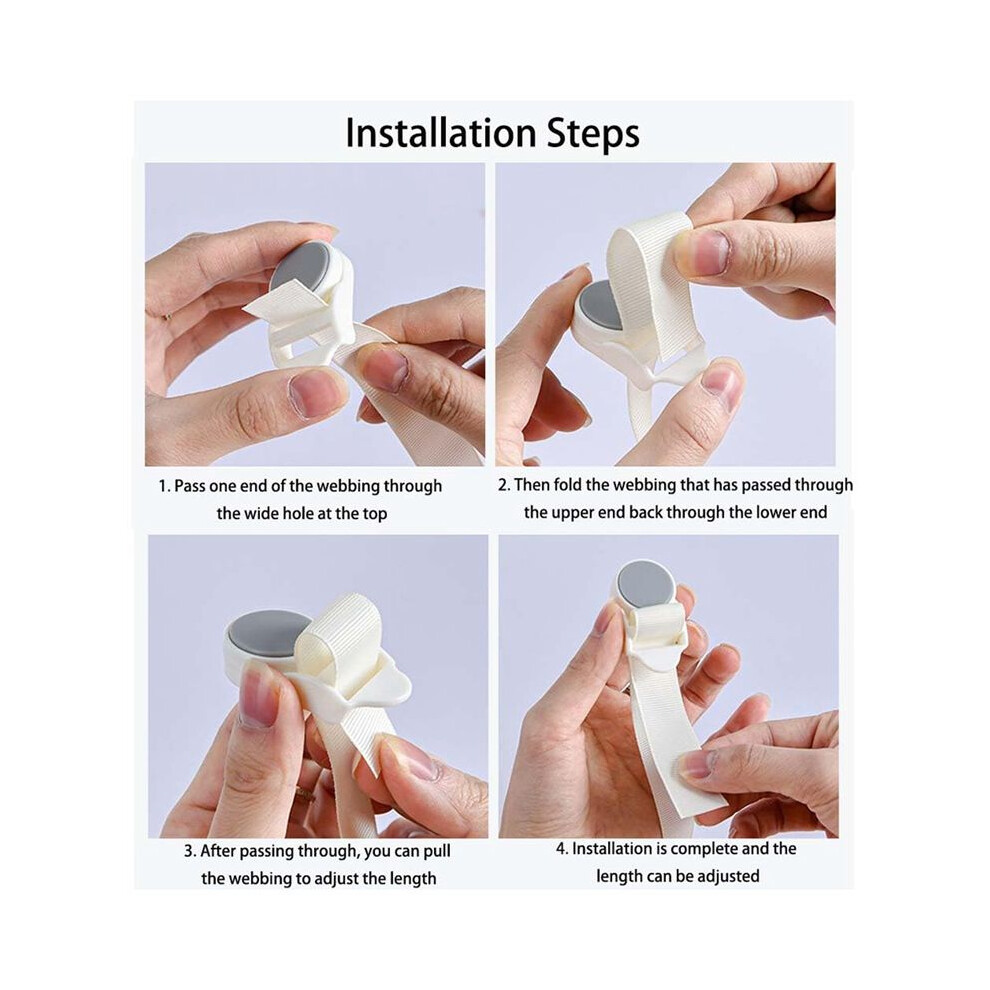 Installation Steps

1. Pass one end of the webbing through the wide hole at the top

2. Then fold the webbing that has passed through the upper end back through the lower end

3. After passing through, you can pull the webbing to adjust the length

4. Installation is complete and the length can be adjusted