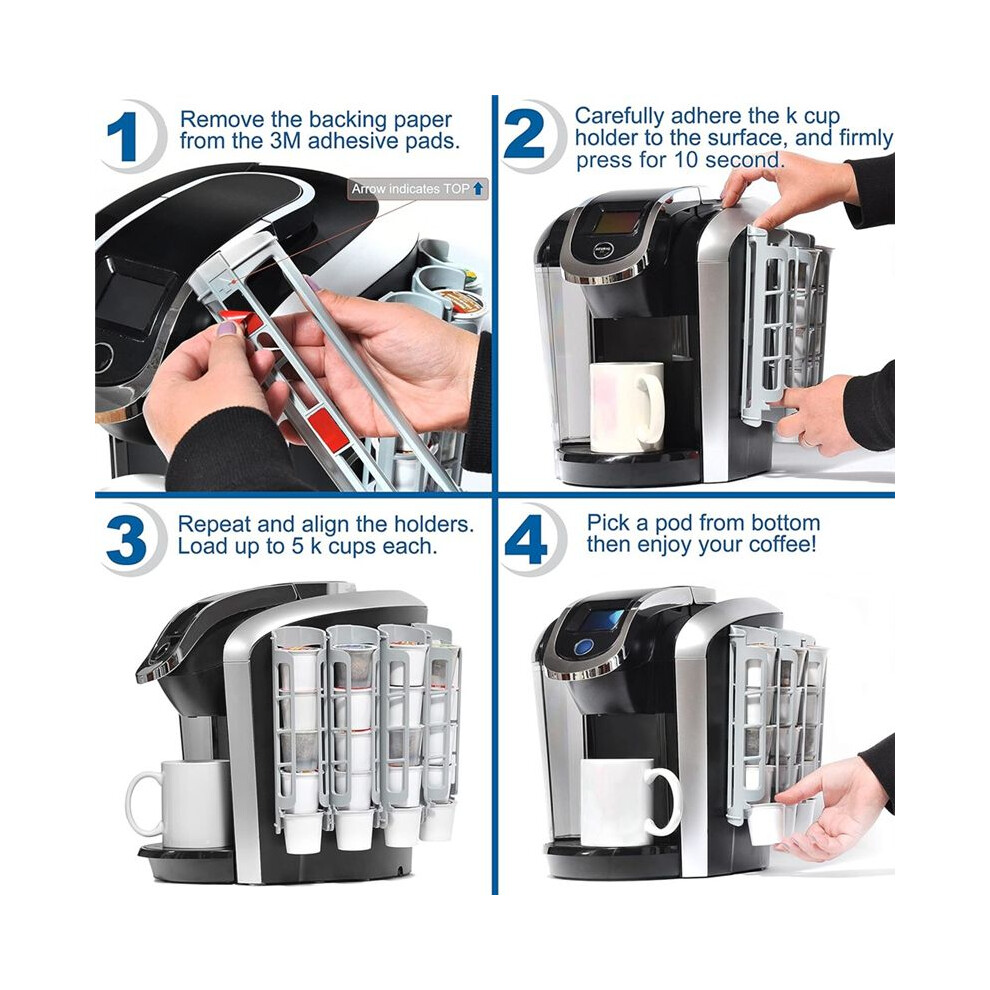 1

Remove the backing paper from the 3M adhesive pads.

Arrow indicates TOP

2

Carefully adhere the k cup holder to the surface, and firmly press for 10 second.

3

Repeat and align the holders. Load up to 5 k cups each.

4

Pick a pod from bottom then enjoy your coffee!