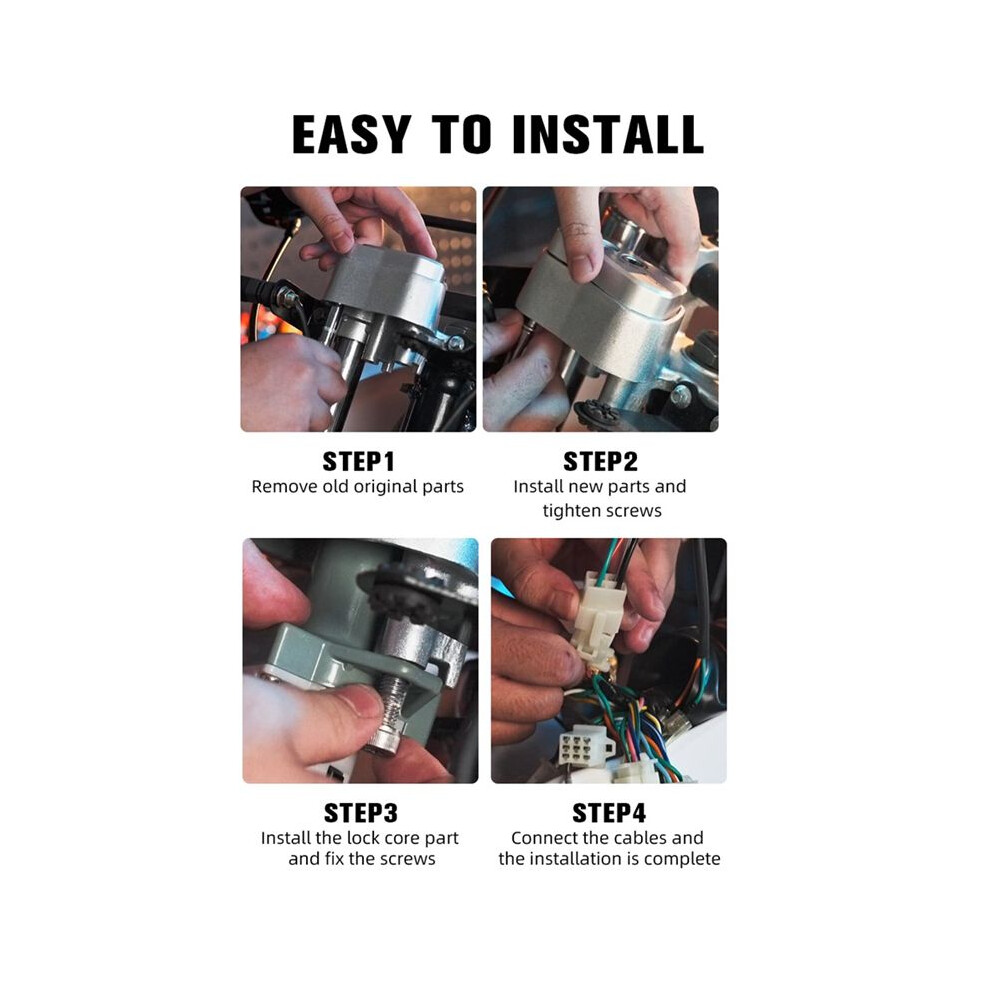 EASY TO INSTALL

STEP1
Remove old original parts

STEP2
Install new parts and tighten screws

STEP3
Install the lock core part and fix the screws

STEP4
Connect the cables and the installation is complete