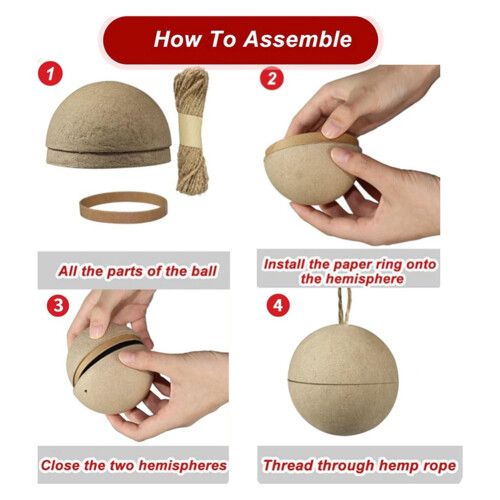 How To Assemble

1

All the parts of the ball

2

Install the paper ring onto the hemisphere

3

Close the two hemispheres

4

Thread through hemp rope