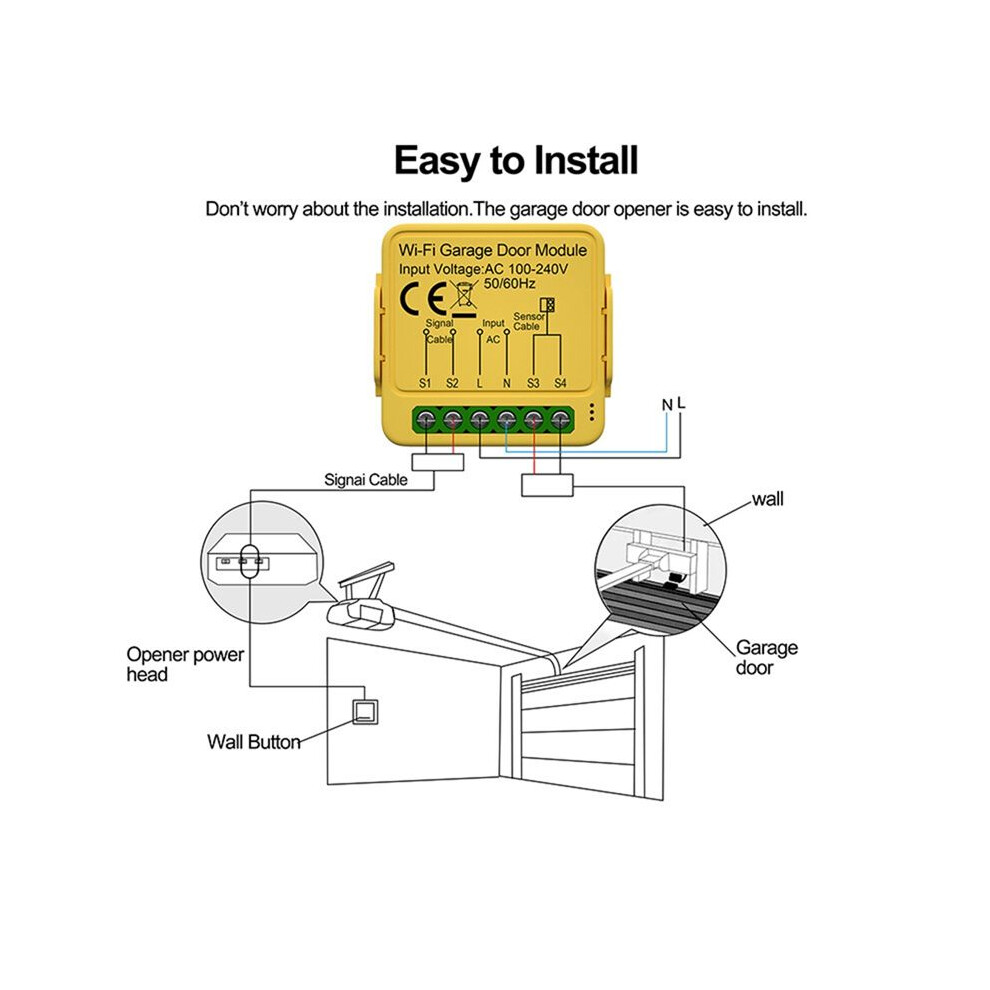 Easy to Install

Don't worry about the installation.The garage door opener is easy to install.

Wi-Fi Garage Door Module
Input Voltage:AC 100-240V
50/60Hz

CE

Signal Cable
Input AC
Sensor Cable

S1 S2 L N S3 S4

N L

Signai Cable

wall

Opener power head

Garage door

Wall Button