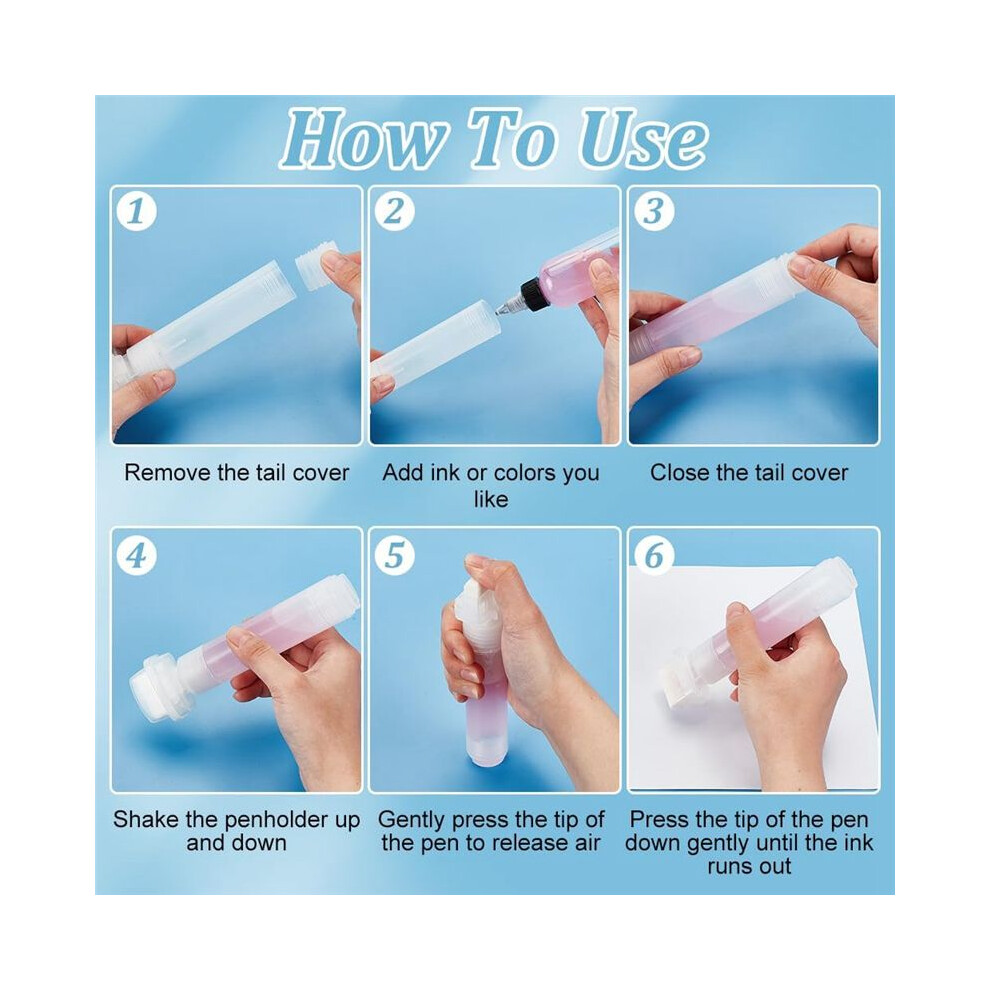 How To Use

1

Remove the tail cover

2

Add ink or colors you like

3

Close the tail cover

4

Shake the penholder up and down

5

Gently press the tip of the pen to release air

6

Press the tip of the pen down gently until the ink runs out