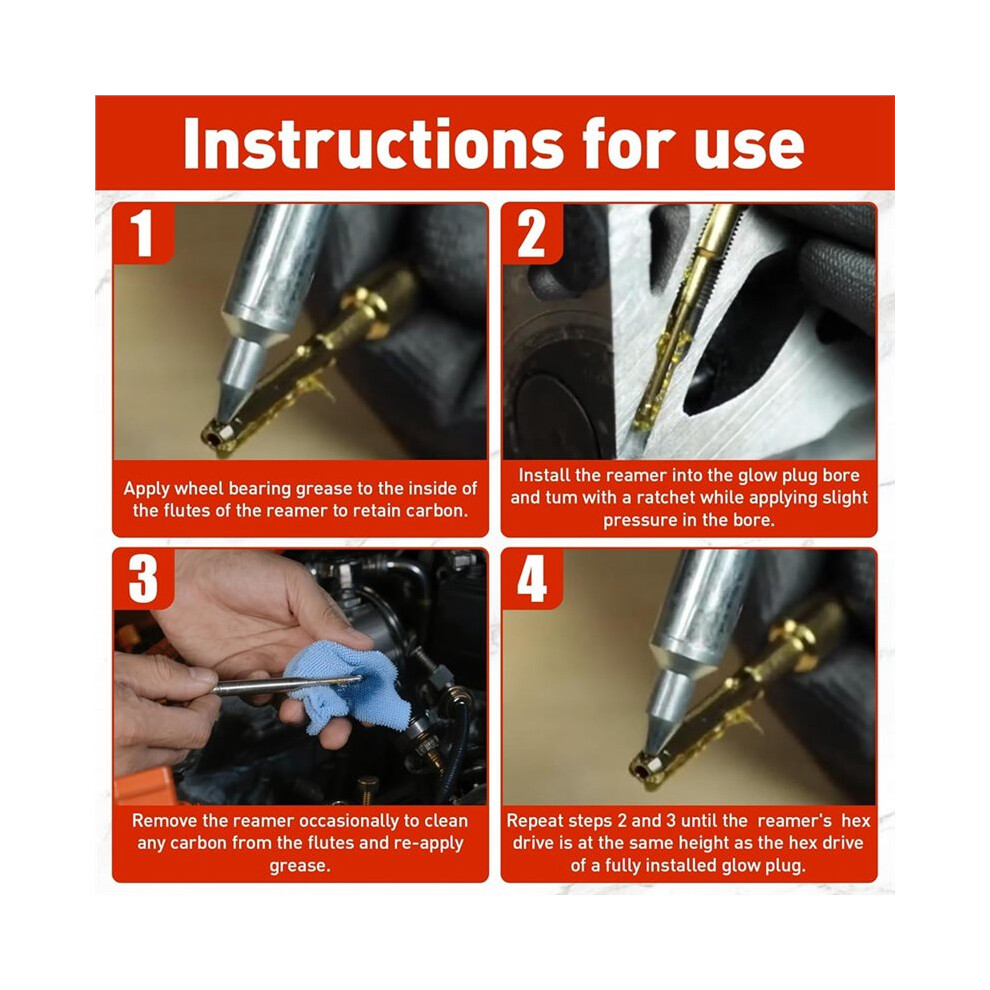 Instructions for use

1

Apply wheel bearing grease to the inside of the flutes of the reamer to retain carbon.

2

Install the reamer into the glow plug bore and tum with a ratchet while applying slight pressure in the bore.

3

Remove the reamer occasionally to clean any carbon from the flutes and re-apply grease.

4

Repeat steps 2 and 3 until the reamer's hex drive is at the same height as the hex drive of a fully installed glow plug.