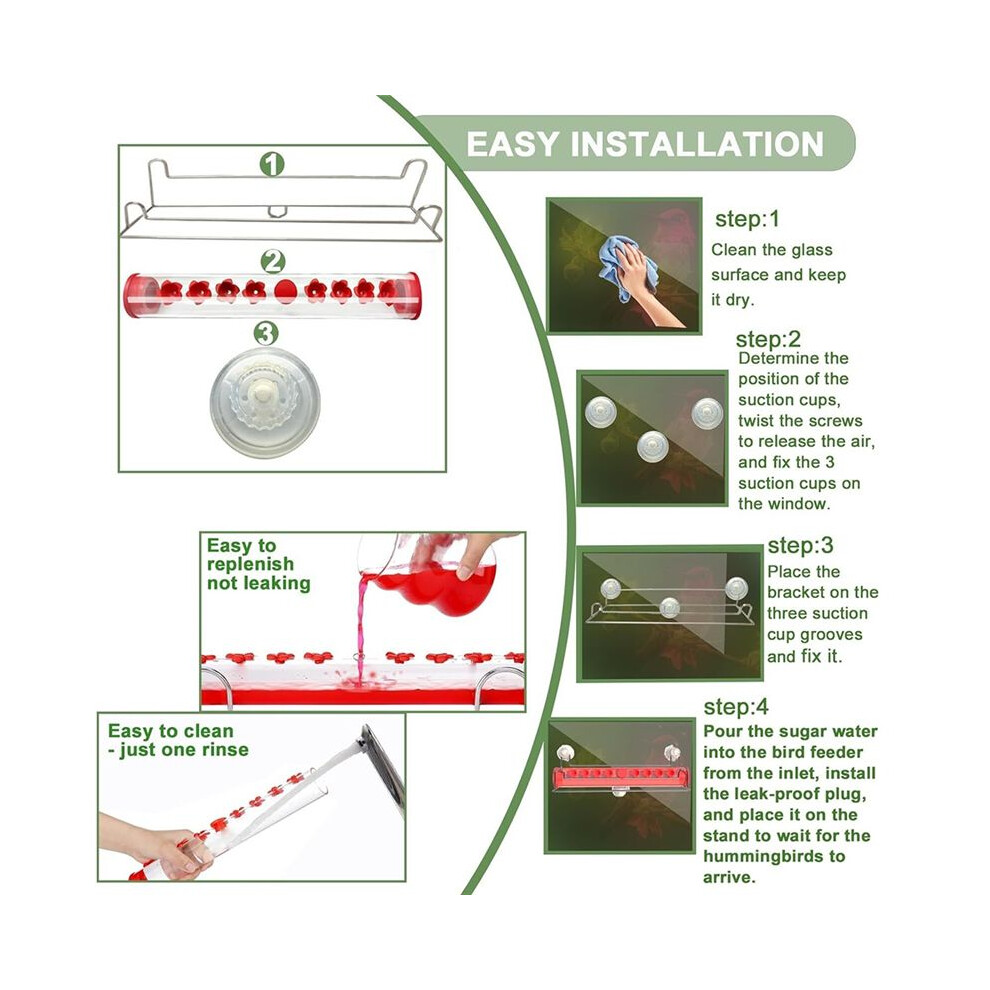 1

2

3

Easy to replenish not leaking

Easy to clean - just one rinse

EASY INSTALLATION

step:1
Clean the glass surface and keep it dry.

step:2
Determine the position of the suction cups, twist the screws to release the air, and fix the 3 suction cups on the window.

step:3
Place the bracket on the three suction cup grooves and fix it.

step:4
Pour the sugar water into the bird feeder from the inlet, install the leak-proof plug, and place it on the stand to wait for the hummingbirds to arrive.