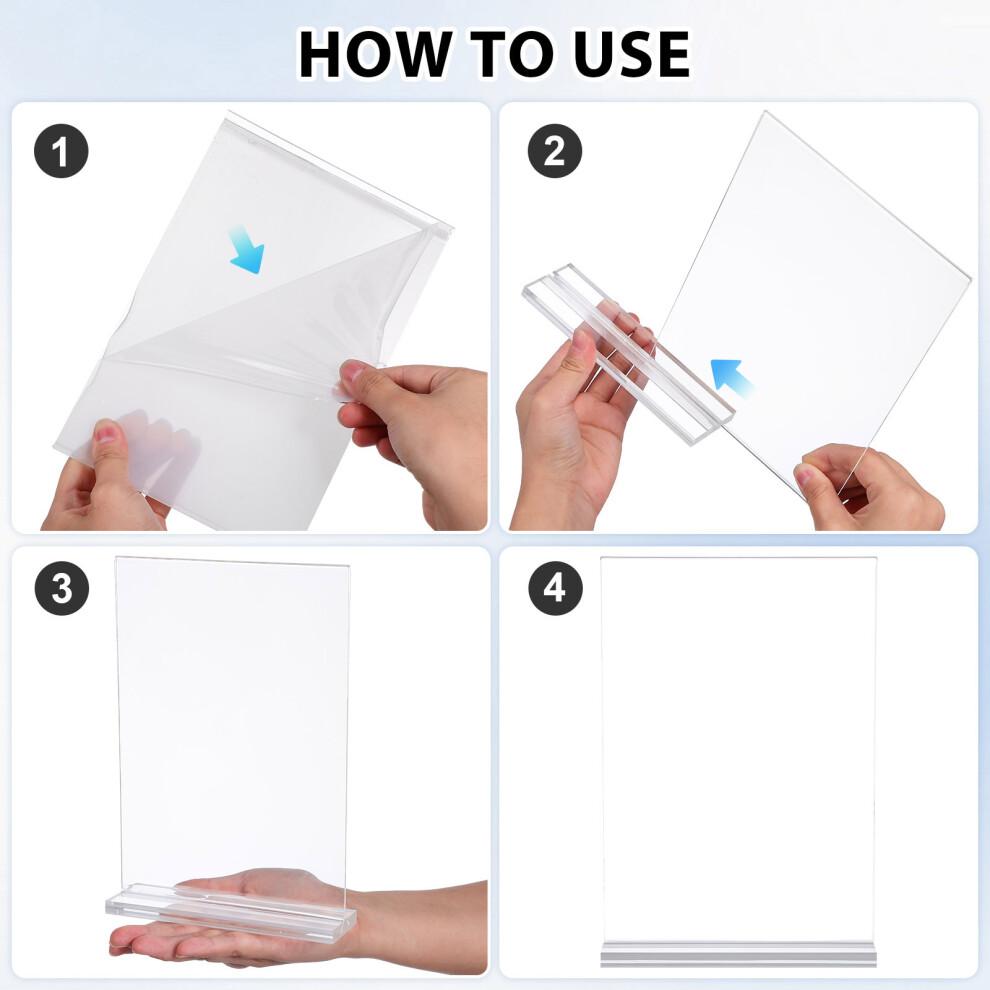 HOW TO USE

1

2

3

4