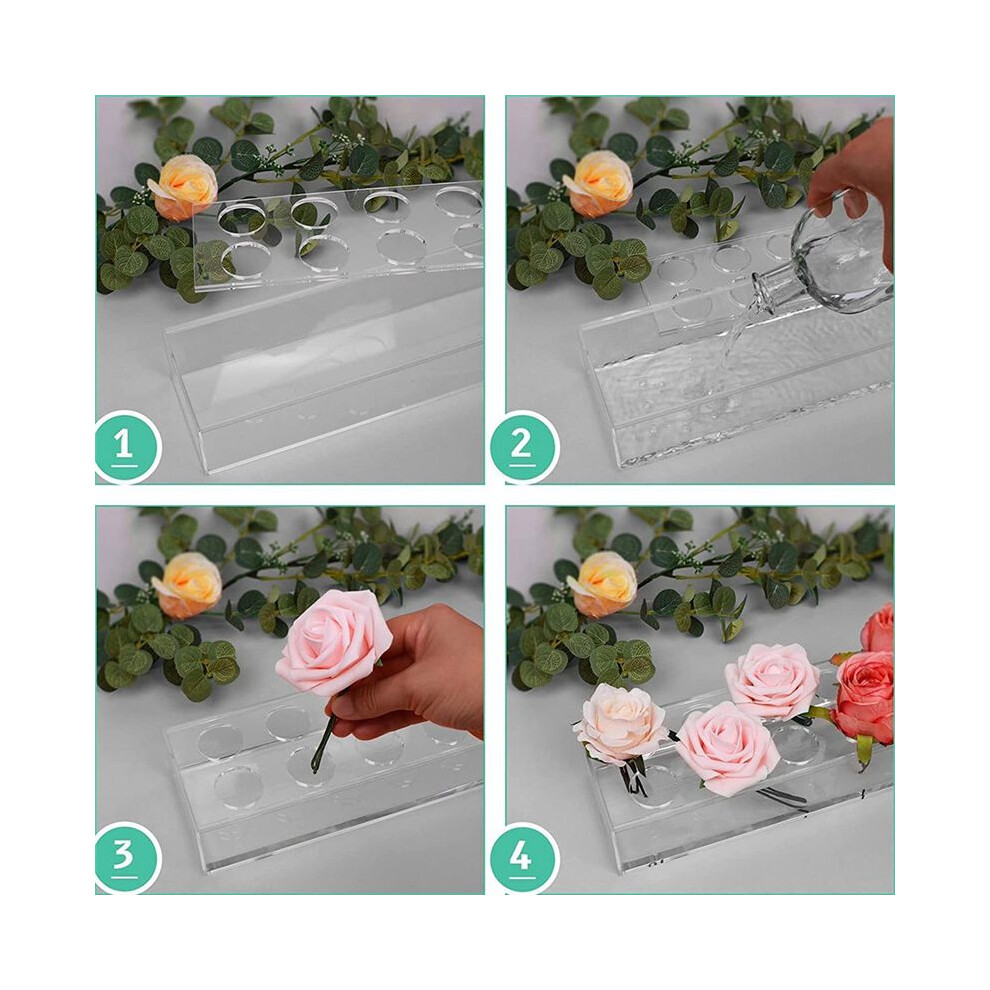 1

2

3

4