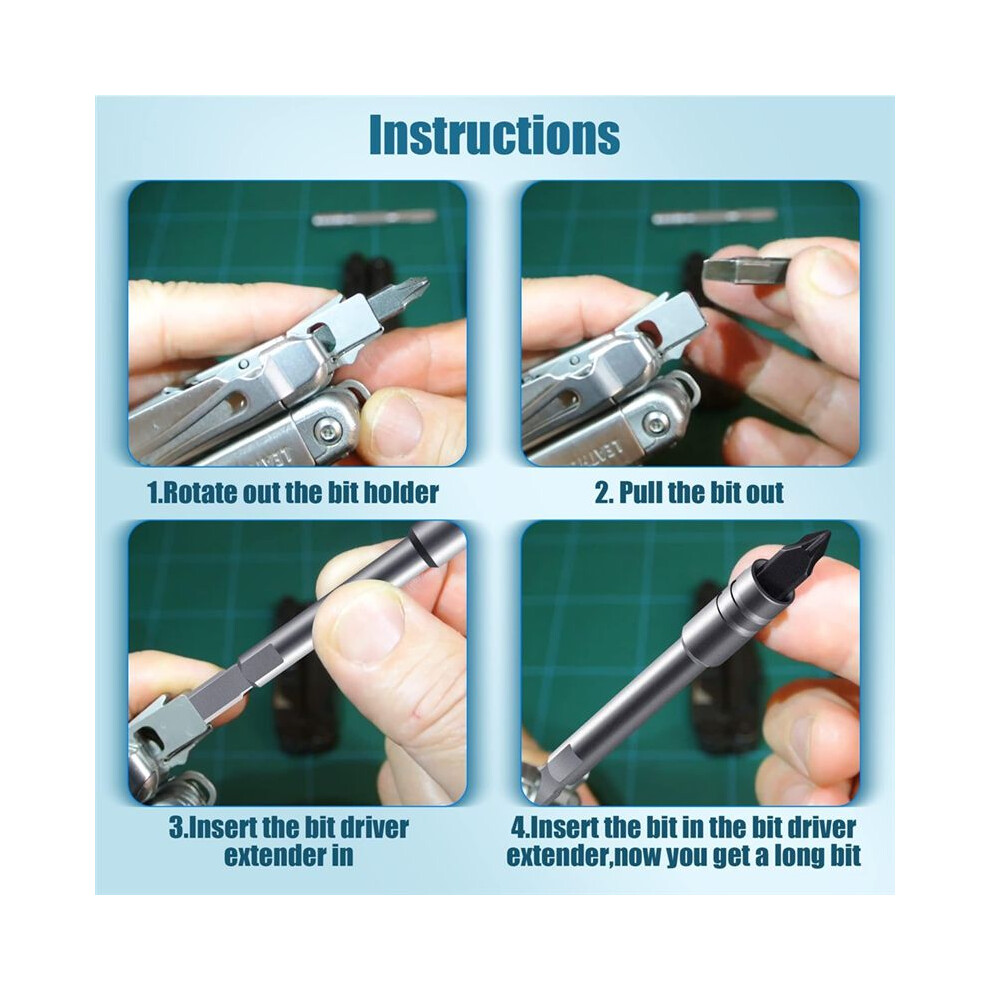 Instructions

1.Rotate out the bit holder

2. Pull the bit out

3.Insert the bit driver extender in

4.Insert the bit in the bit driver extender,now you get a long bit