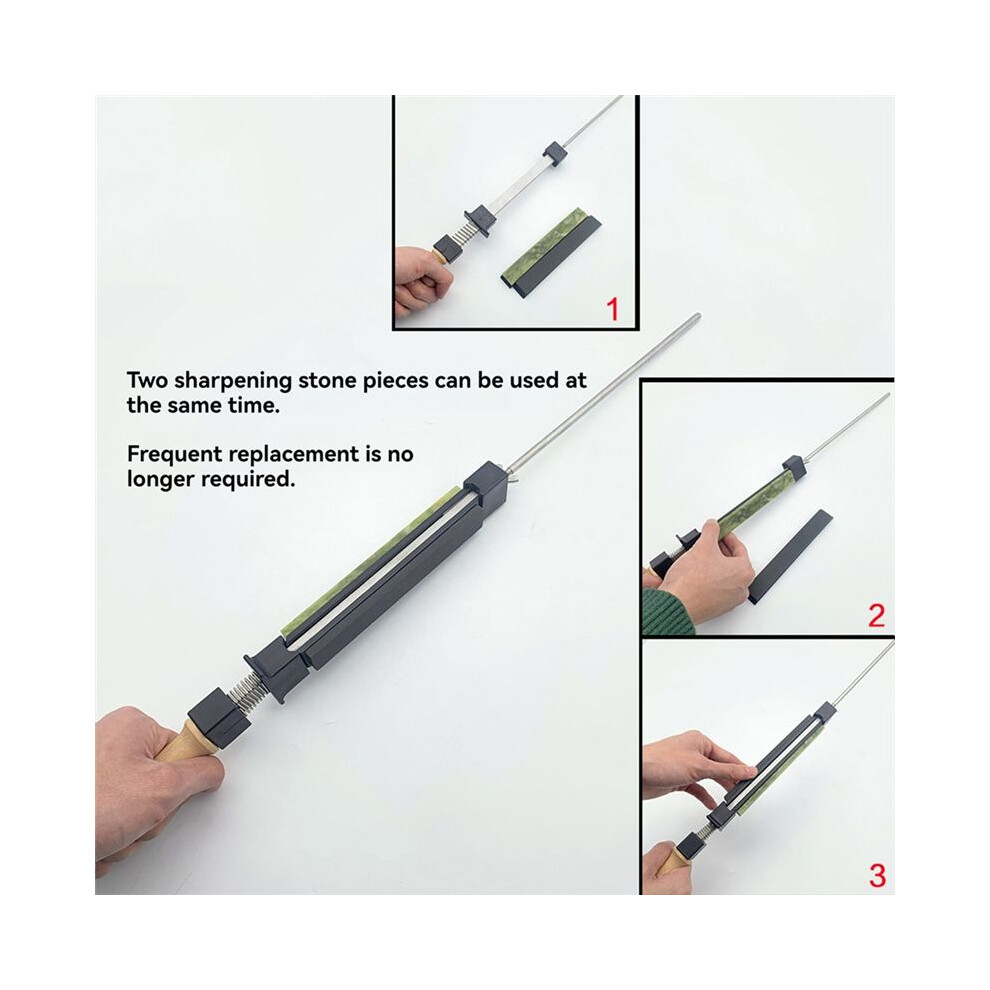 1

Two sharpening stone pieces can be used at the same time.

Frequent replacement is no longer required.

2

3