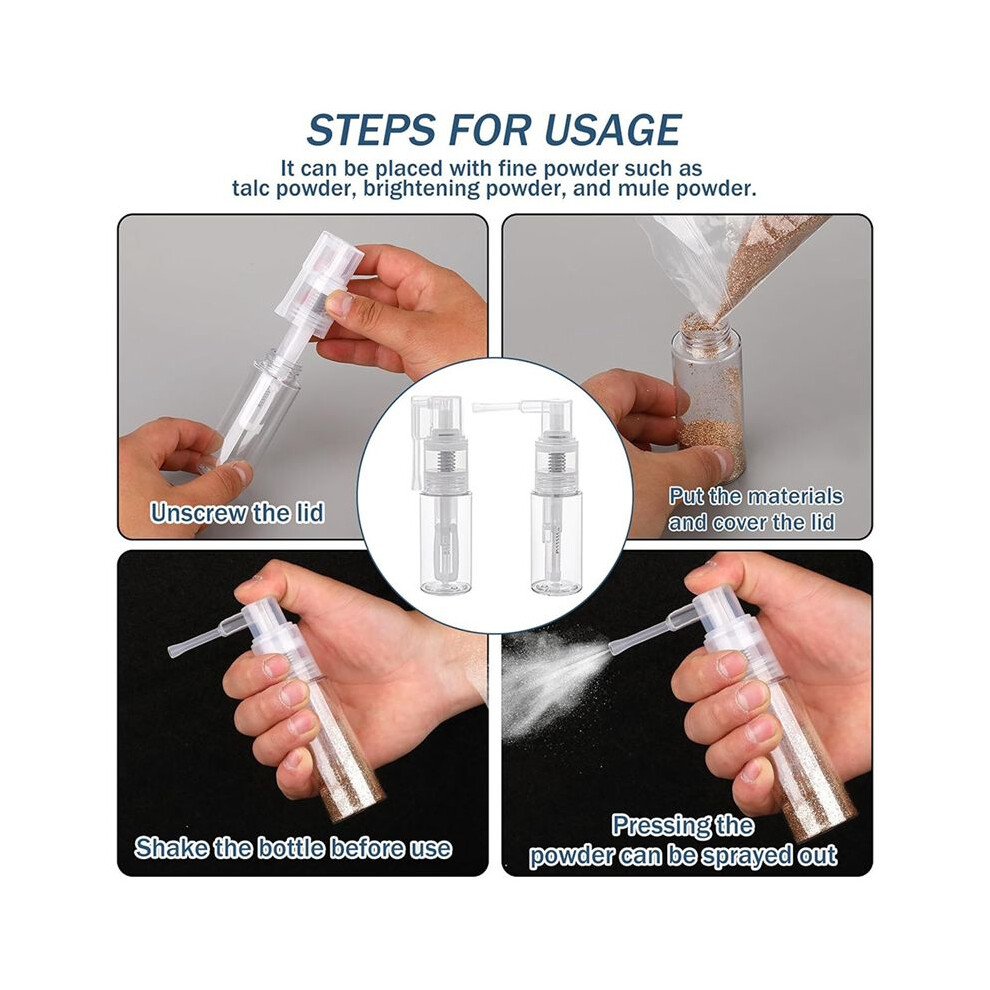 STEPS FOR USAGE

It can be placed with fine powder such as talc powder, brightening powder, and mule powder.

Unscrew the lid

Put the materials and cover the lid

Shake the bottle before use

Pressing the powder can be sprayed out