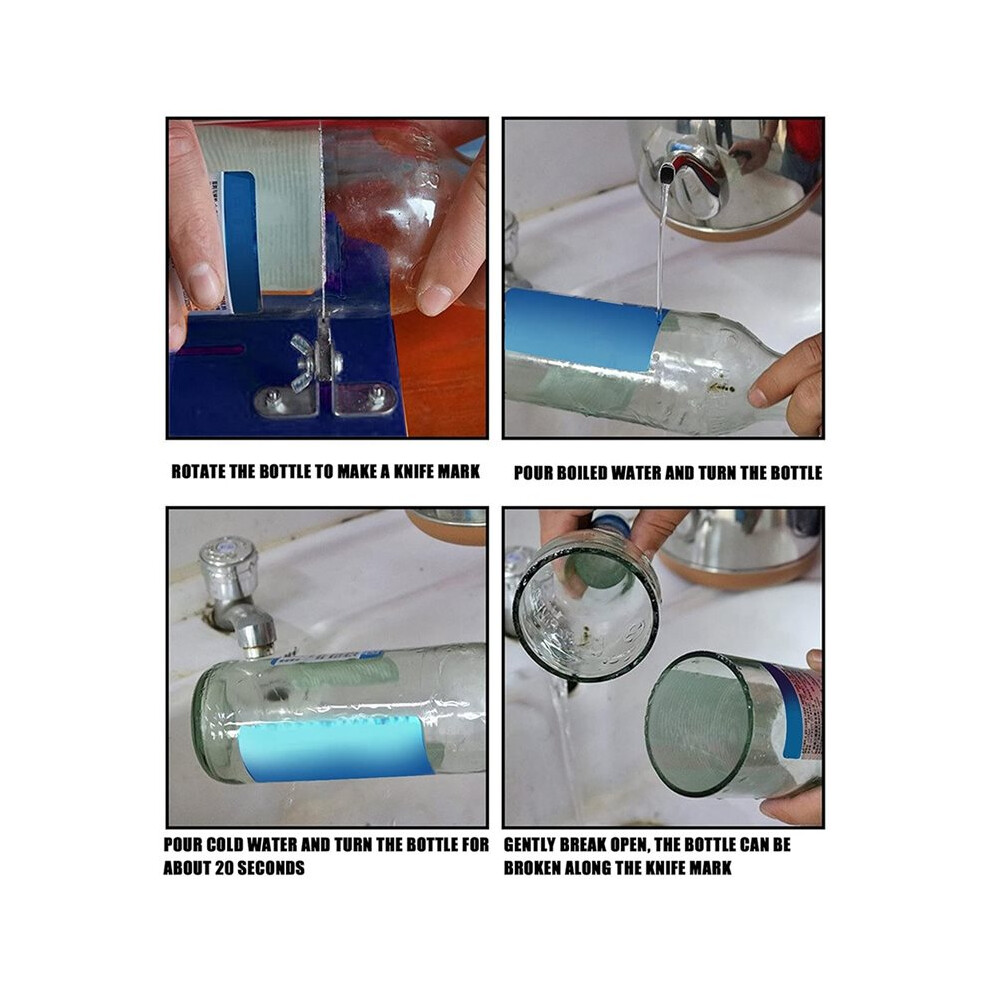 ROTATE THE BOTTLE TO MAKE A KNIFE MARK

POUR BOILED WATER AND TURN THE BOTTLE

POUR COLD WATER AND TURN THE BOTTLE FOR ABOUT 20 SECONDS

GENTLY BREAK OPEN, THE BOTTLE CAN BE BROKEN ALONG THE KNIFE MARK